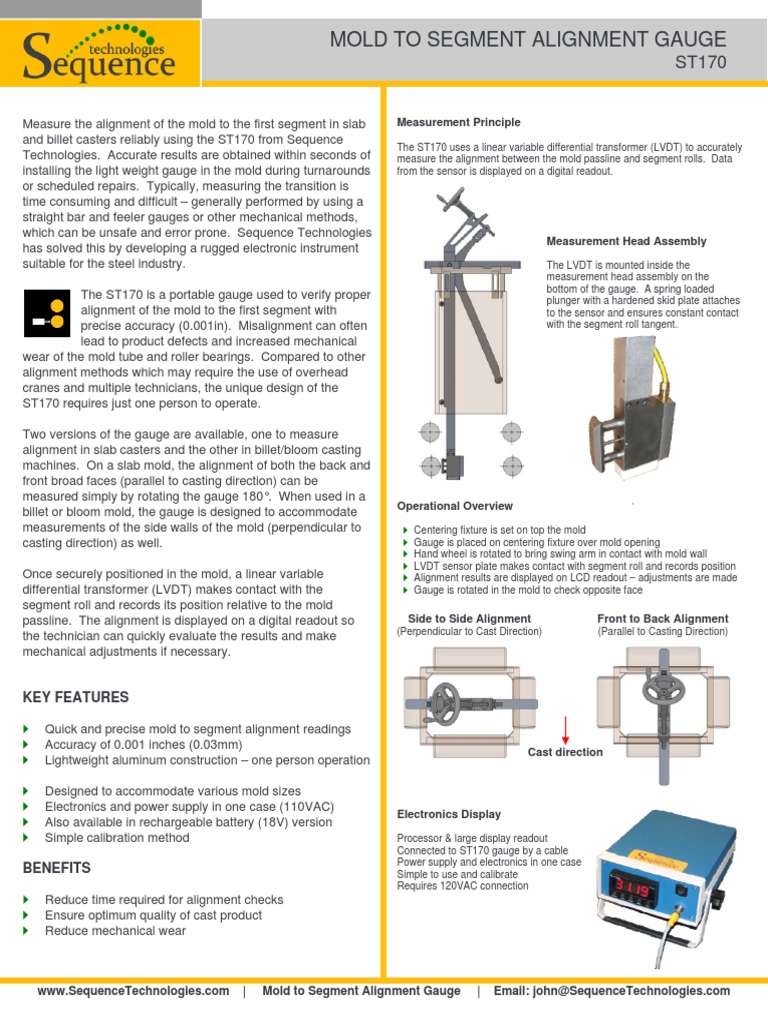 Sequence technologies

MOLD TO SEGMENT ALIGNMENT GAUGE
ST170

Measure the alignment of the mold to the first segment in slab and billet casters reliably using the ST170 from Sequence Technologies. Accurate results are obtained within seconds of installing the light weight gauge in the mold during turnarounds or scheduled repairs. Typically, measuring the transition is time consuming and difficult – generally performed by using a straight bar and feeler gauges or other mechanical methods, which can be unsafe and error prone. Sequence Technologies has solved this by developing a rugged electronic instrument suitable for the steel industry.

The ST170 is a portable gauge used to verify proper alignment of the mold to the first segment with precise accuracy (0.001in). Misalignment can often lead to product defects and increased mechanical wear of the mold tube and roller bearings. Compared to other alignment methods which may require the use of overhead cranes and multiple technicians, the unique design of the ST170 requires just one person to operate.

Two versions of the gauge are available, one to measure alignment in slab casters and the other in billet/bloom casting machines. On a slab mold, the alignment of both the back and front broad faces (parallel to casting direction) can be measured simply by rotating the gauge 180°. When used in a billet or bloom mold, the gauge is designed to accommodate measurements of the side walls of the mold (perpendicular to casting direction) as well.

Once securely positioned in the mold, a linear variable differential transformer (LVDT) makes contact with the segment roll and records its position relative to the mold passline. The alignment is displayed on a digital readout so the technician can quickly evaluate the results and make mechanical adjustments if necessary.

KEY FEATURES

Quick and precise mold to segment alignment readings
Accuracy of 0.001 inches (0.03mm)
Lightweight aluminum construction – one person operation

Designed to accommodate various mold sizes
Electronics and power supply in one case (110VAC)
Also available in rechargeable battery (18V) version
Simple calibration method

BENEFITS

Reduce time required for alignment checks
Ensure optimum quality of cast product
Reduce mechanical wear

Measurement Principle

The ST170 uses a linear variable differential transformer (LVDT) to accurately measure the alignment between the mold passline and segment rolls. Data from the sensor is displayed on a digital readout.

Measurement Head Assembly

The LVDT is mounted inside the measurement head assembly on the bottom of the gauge. A spring loaded plunger with a hardened skid plate attaches to the sensor and ensures constant contact with the segment roll tangent.

Operational Overview

Centering fixture is set on top the mold
Gauge is placed on centering fixture over mold opening
Hand wheel is rotated to bring swing arm in contact with mold wall
LVDT sensor plate makes contact with segment roll and records position
Alignment results are displayed on LCD readout – adjustments are made
Gauge is rotated in the mold to check opposite face

Side to Side Alignment
(Perpendicular to Cast Direction)

Front to Back Alignment
(Parallel to Casting Direction)

Cast direction

Electronics Display

Processor & large display readout
Connected to ST170 gauge by a cable
Power supply and electronics in one case
Simple to use and calibrate
Requires 120VAC connection

Sequence
3.119

www.SequenceTechnologies.com | Mold to Segment Alignment Gauge | Email: john@SequenceTechnologies.com