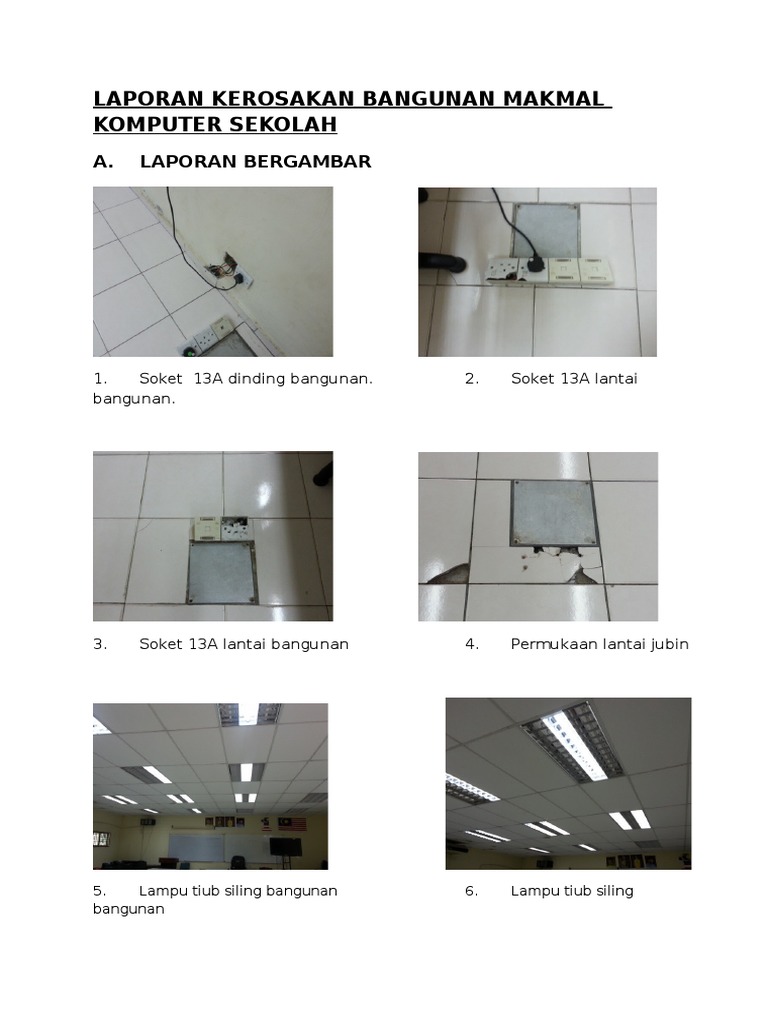 LAPORAN KEROSAKAN BANGUNAN MAKMAL KOMPUTER SEKOLAH

A. LAPORAN BERGAMBAR

1. Soket 13A dinding bangunan.

2. Soket 13A lantai bangunan.

3. Soket 13A lantai bangunan

4. Permukaan lantai jubin

5. Lampu tiub siling bangunan

6. Lampu tiub siling bangunan