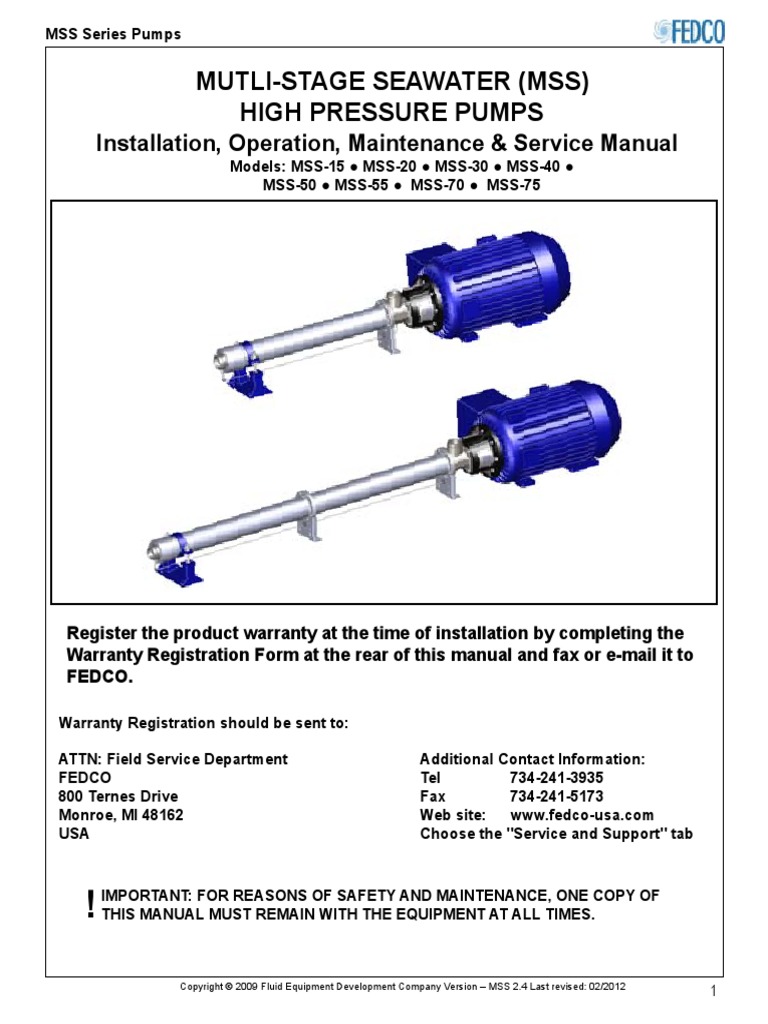 MSS Series Pumps

FEDCO

MUTLI-STAGE SEAWATER (MSS)
HIGH PRESSURE PUMPS

Installation, Operation, Maintenance & Service Manual

Models: MSS-15 ● MSS-20 ● MSS-30 ● MSS-40 ● MSS-50 ● MSS-55 ● MSS-70 ● MSS-75

Register the product warranty at the time of installation by completing the Warranty Registration Form at the rear of this manual and fax or e-mail it to FEDCO.

Warranty Registration should be sent to:

ATTN: Field Service Department
FEDCO
800 Ternes Drive
Monroe, MI 48162
USA

Additional Contact Information:
Tel 734-241-3935
Fax 734-241-5173
Web site: www.fedco-usa.com
Choose the "Service and Support" tab

! IMPORTANT: FOR REASONS OF SAFETY AND MAINTENANCE, ONE COPY OF THIS MANUAL MUST REMAIN WITH THE EQUIPMENT AT ALL TIMES.

Copyright © 2009 Fluid Equipment Development Company Version – MSS 2.4 Last revised: 02/2012

1