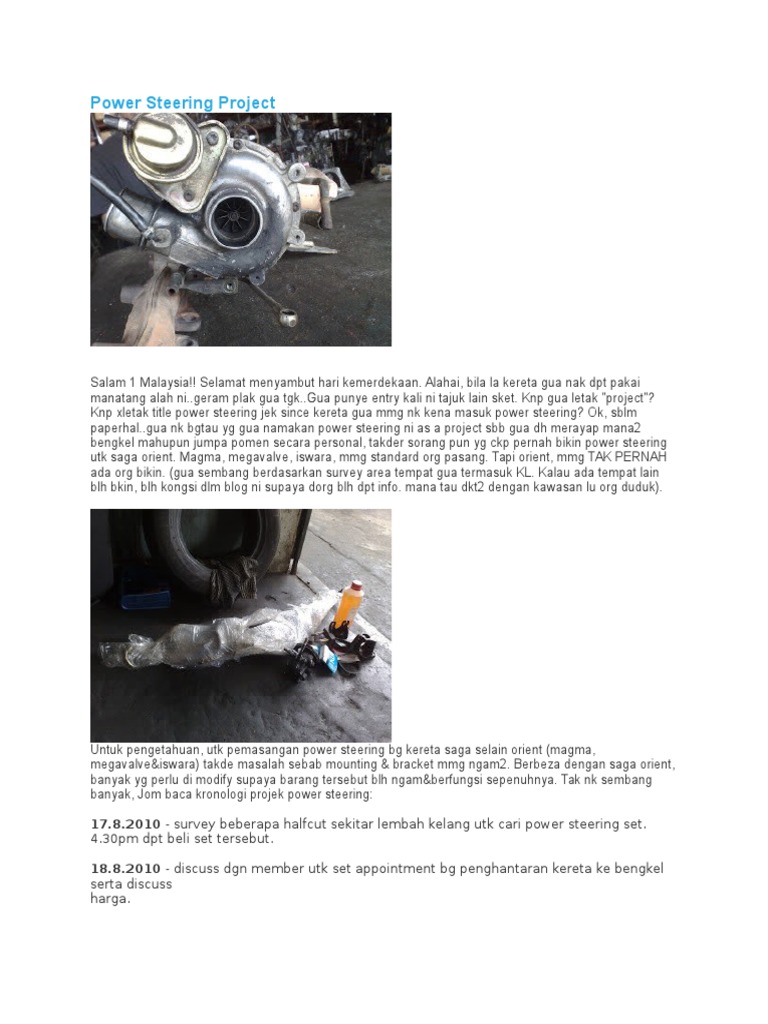 Power Steering Project

Salam 1 Malaysia!! Selamat menyambut hari kemerdekaan. Alahai, bila la kereta gua nak dpt pakai manatang alah ni..geram plak gua tgk..Gua punye entry kali ni tajuk lain sket. Knp gua letak "project"? Knp xletak title power steering jek since kereta gua mmg nk kena masuk power steering? Ok, sblm paperhal..gua nk bgtau yg gua namakan power steering ni as a project sbb gua dh merayap mana2 bengkel mahupun jumpa pomen secara personal, takder sorang pun yg ckp pernah bikin power steering utk saga orient. Magma, megavalve, iswara, mmg standard org pasang. Tapi orient, mmg TAK PERNAH ada org bikin. (gua sembang berdasarkan survey area tempat gua termasuk KL. Kalau ada tempat lain blh bkin, blh kongsi dlm blog ni supaya dorg blh dpt info. mana tau dkt2 dengan kawasan lu org duduk).

Untuk pengetahuan, utk pemasangan power steering bg kereta saga selain orient (magma, megavalve&iswara) takde masalah sebab mounting & bracket mmg ngam2. Berbeza dengan saga orient, banyak yg perlu di modify supaya barang tersebut blh ngam&berfungsi sepenuhnya. Tak nk sembang banyak, Jom baca kronologi projek power steering:

17.8.2010 - survey beberapa halfcut sekitar lembah kelang utk cari power steering set. 4.30pm dpt beli set tersebut.

18.8.2010 - discuss dgn member utk set appointment bg penghantaran kereta ke bengkel serta discuss harga.