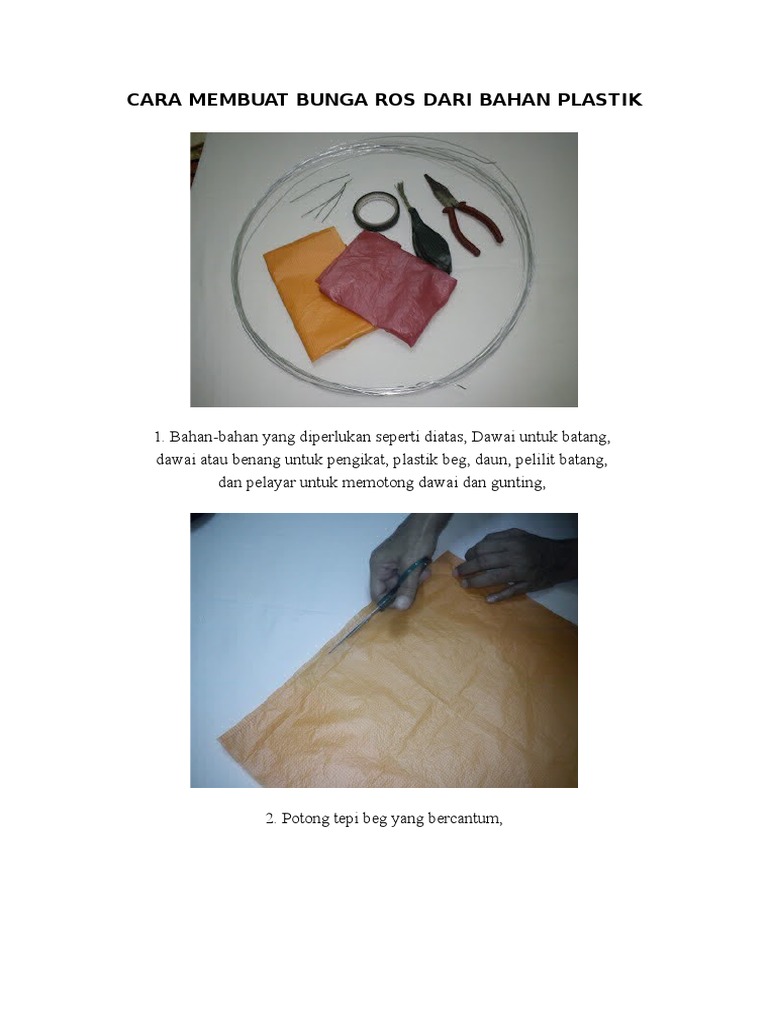 CARA MEMBUAT BUNGA ROS DARI BAHAN PLASTIK

1. Bahan-bahan yang diperlukan seperti diatas, Dawai untuk batang, dawai atau benang untuk pengikat, plastik beg, daun, pelilit batang, dan pelayar untuk memotong dawai dan gunting,

2. Potong tepi beg yang bercantum,