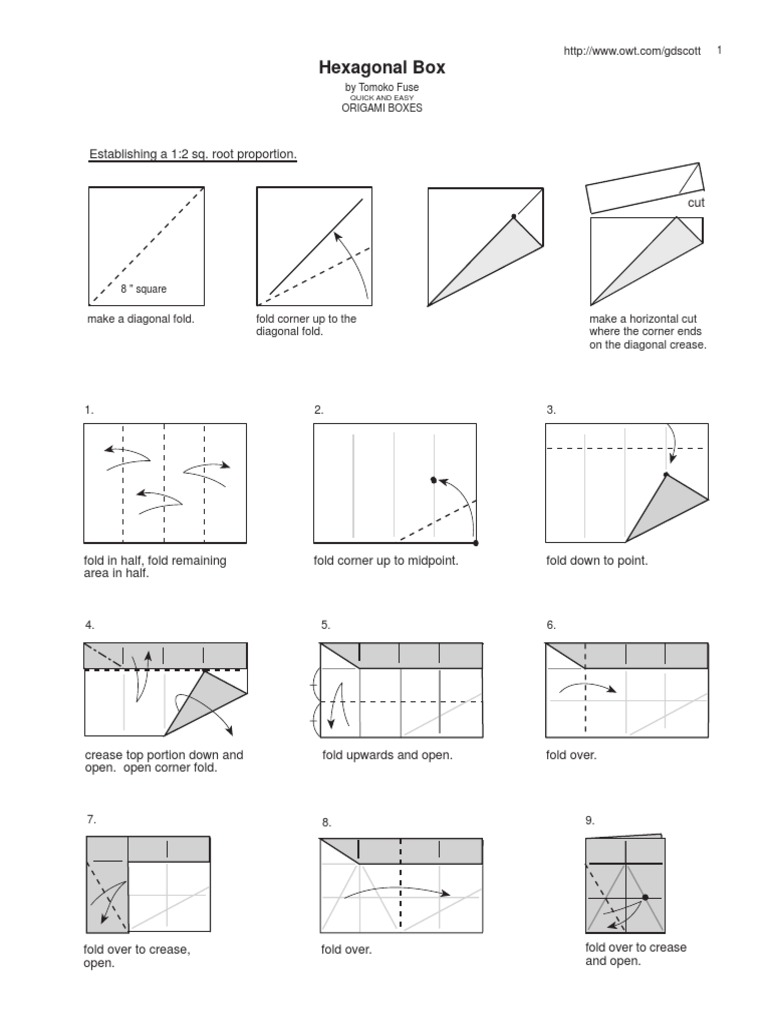 http://www.owt.com/gdscott 1

Hexagonal Box

by Tomoko Fuse
QUICK AND EASY
ORIGAMI BOXES

Establishing a 1:2 sq. root proportion.

8 " square

make a diagonal fold.

fold corner up to the diagonal fold.

cut

make a horizontal cut where the corner ends on the diagonal crease.

1.

fold in half, fold remaining area in half.

2.

fold corner up to midpoint.

3.

fold down to point.

4.

crease top portion down and open. open corner fold.

5.

fold upwards and open.

6.

fold over.

7.

fold over to crease, open.

8.

fold over.

9.

fold over to crease and open.