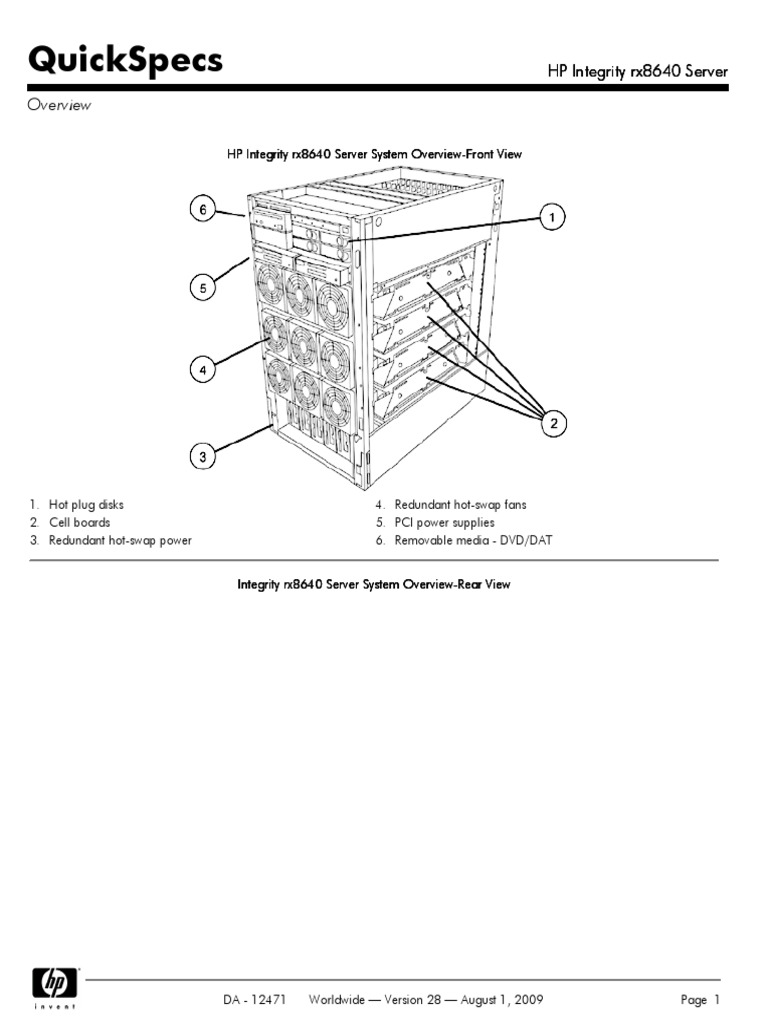 QuickSpecs

HP Integrity rx8640 Server

Overview

HP Integrity rx8640 Server System Overview-Front View

6

1

5

4

2

3

1. Hot plug disks
2. Cell boards
3. Redundant hot-swap power

4. Redundant hot-swap fans
5. PCI power supplies
6. Removable media - DVD/DAT

Integrity rx8640 Server System Overview-Rear View

hp
invent

DA - 12471 Worldwide — Version 28 — August 1, 2009

Page 1