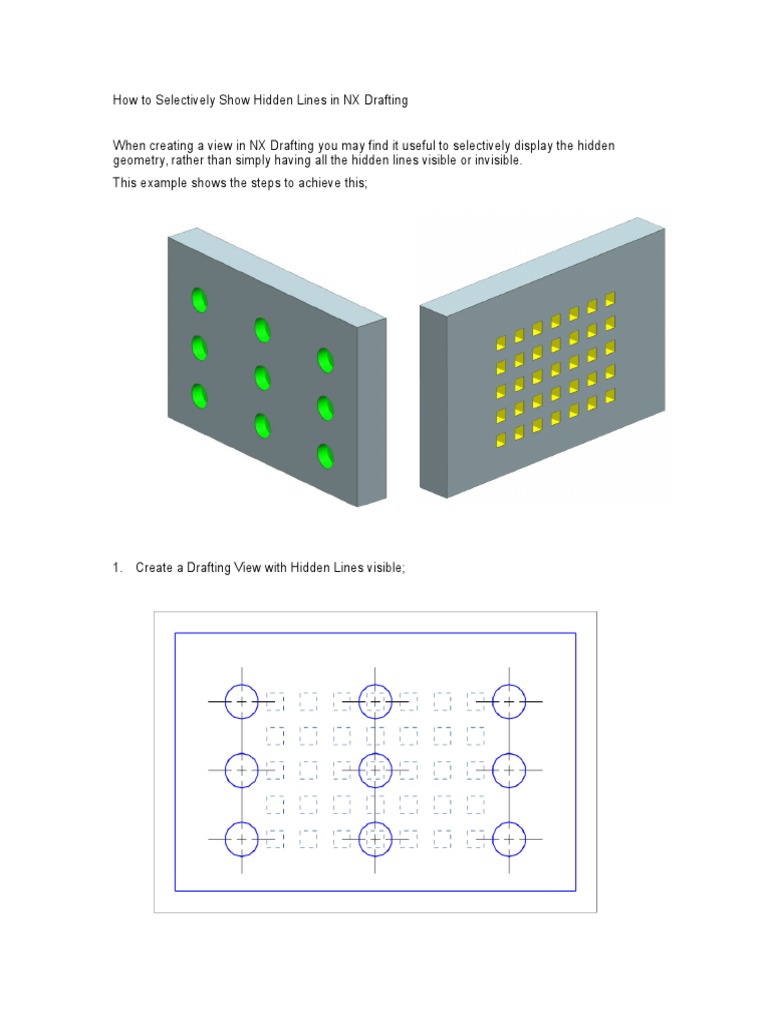 How to Selectively Show Hidden Lines in NX Drafting

When creating a view in NX Drafting you may find it useful to selectively display the hidden geometry, rather than simply having all the hidden lines visible or invisible.

This example shows the steps to achieve this;

1. Create a Drafting View with Hidden Lines visible;