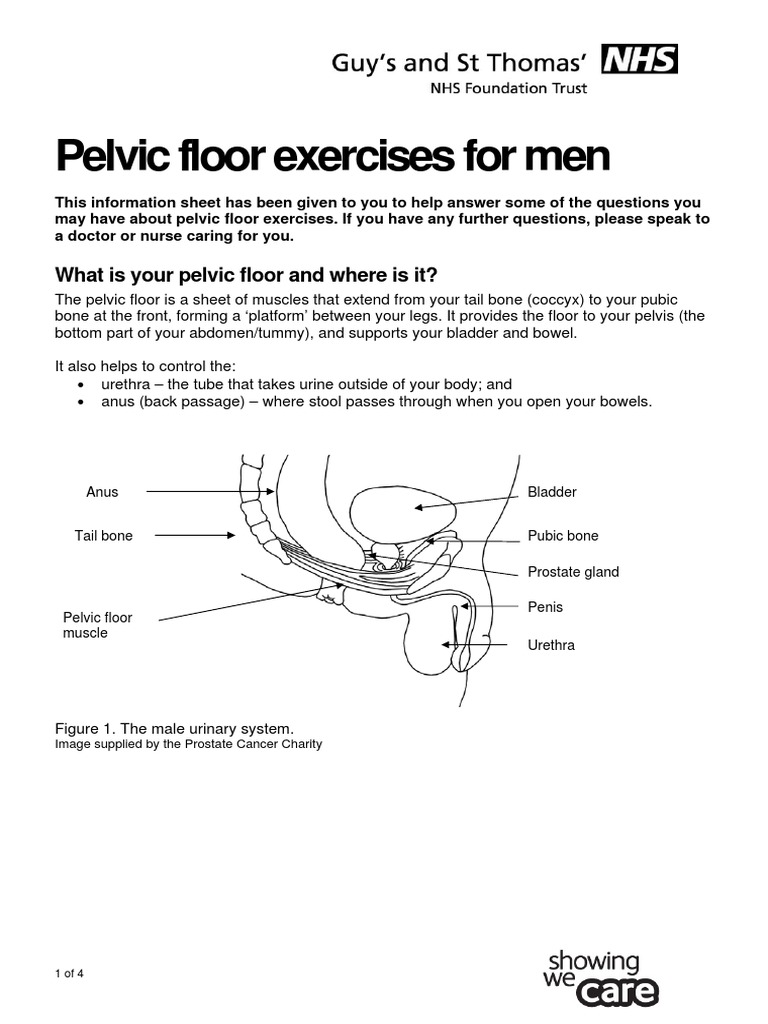 Guy's and St Thomas' NHS
NHS Foundation Trust

Pelvic floor exercises for men

This information sheet has been given to you to help answer some of the questions you may have about pelvic floor exercises. If you have any further questions, please speak to a doctor or nurse caring for you.

What is your pelvic floor and where is it?

The pelvic floor is a sheet of muscles that extend from your tail bone (coccyx) to your pubic bone at the front, forming a 'platform' between your legs. It provides the floor to your pelvis (the bottom part of your abdomen/tummy), and supports your bladder and bowel.

It also helps to control the:
• urethra – the tube that takes urine outside of your body; and
• anus (back passage) – where stool passes through when you open your bowels.

Anus
Tail bone
Pelvic floor muscle
Bladder
Pubic bone
Prostate gland
Penis
Urethra

Figure 1. The male urinary system.
Image supplied by the Prostate Cancer Charity

1 of 4

showing we care