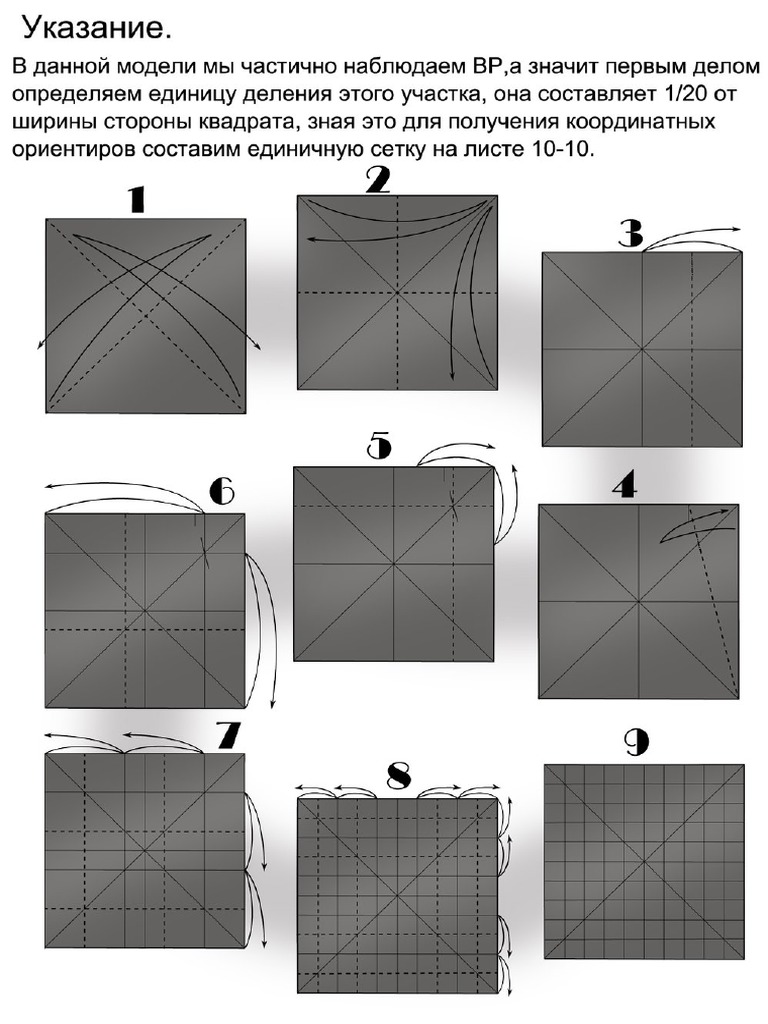 Указание.

В данной модели мы частично наблюдаем ВР,а значит первым делом определяем единицу деления этого участка, она составляет 1/20 от ширины стороны квадрата, зная это для получения координатных ориентиров составим единичную сетку на листе 10-10.

1

2

3

6

5

4

7

8

9