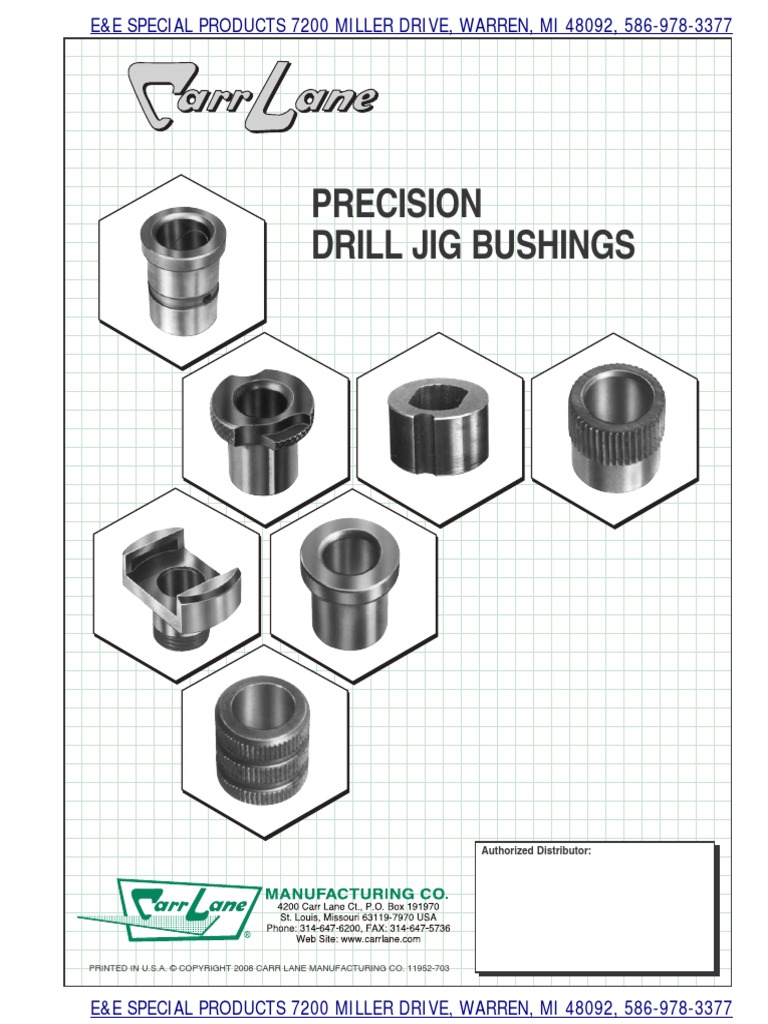 E&E SPECIAL PRODUCTS 7200 MILLER DRIVE, WARREN, MI 48092, 586-978-3377

Carr Lane

PRECISION
DRILL JIG BUSHINGS

Authorized Distributor:

Carr Lane ®
MANUFACTURING CO.
4200 Carr Lane Ct., P.O. Box 191970
St. Louis, Missouri 63119-7970 USA
Phone: 314-647-6200, FAX: 314-647-5736
Web Site: www.carrlane.com

PRINTED IN U.S.A. © COPYRIGHT 2008 CARR LANE MANUFACTURING CO. 11952-703

E&E SPECIAL PRODUCTS 7200 MILLER DRIVE, WARREN, MI 48092, 586-978-3377