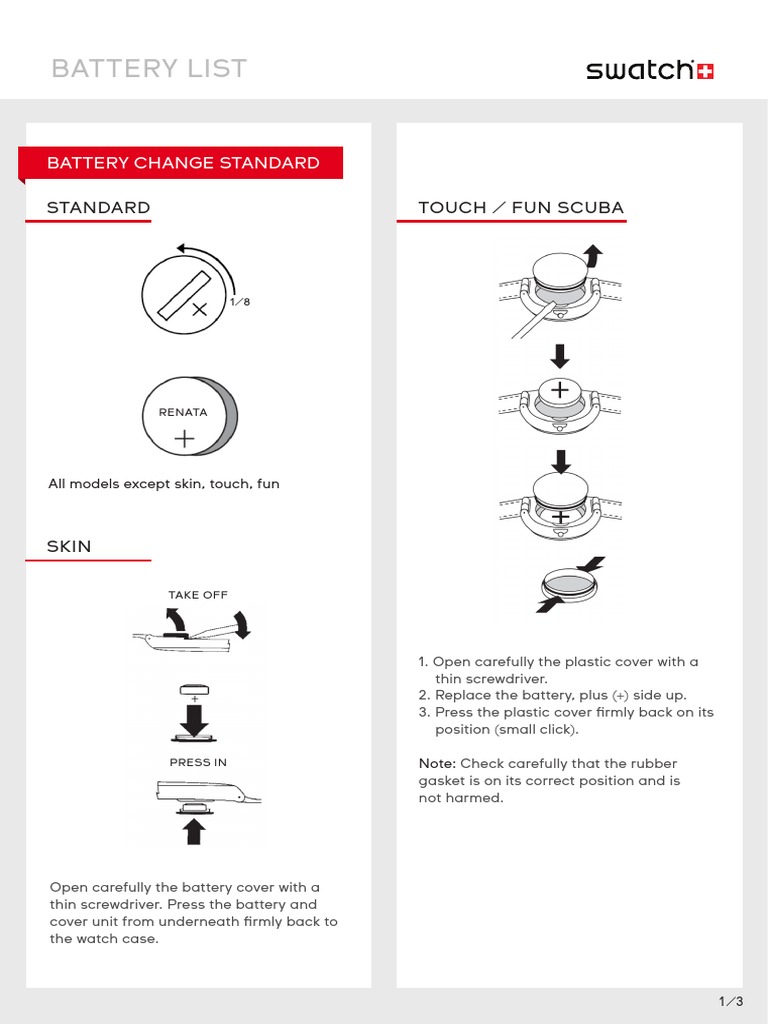 BATTERY LIST

swatch

BATTERY CHANGE STANDARD

STANDARD

1/8

RENATA

+

All models except skin, touch, fun

SKIN

TAKE OFF

+

PRESS IN

Open carefully the battery cover with a thin screwdriver. Press the battery and cover unit from underneath firmly back to the watch case.

TOUCH / FUN SCUBA

+

+

1. Open carefully the plastic cover with a thin screwdriver.
2. Replace the battery, plus (+) side up.
3. Press the plastic cover firmly back on its position (small click).

Note: Check carefully that the rubber gasket is on its correct position and is not harmed.

1/3