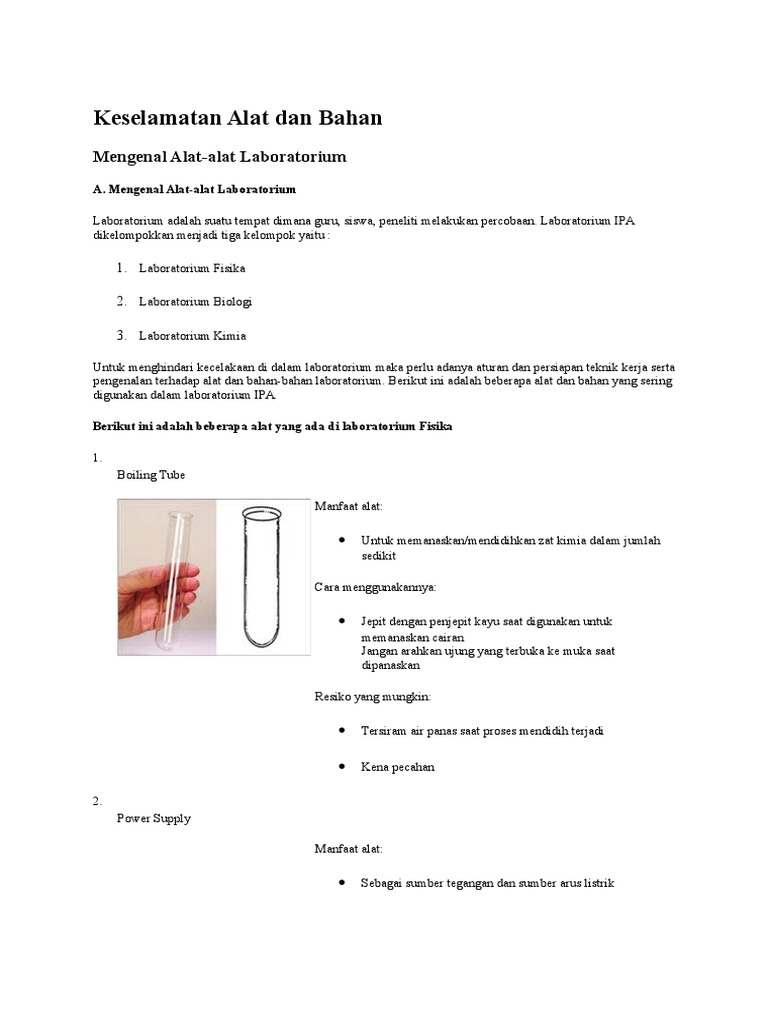 Keselamatan Alat dan Bahan

Mengenal Alat-alat Laboratorium

A. Mengenal Alat-alat Laboratorium

Laboratorium adalah suatu tempat dimana guru, siswa, peneliti melakukan percobaan. Laboratorium IPA dikelompokkan menjadi tiga kelompok yaitu :

1. Laboratorium Fisika

2. Laboratorium Biologi

3. Laboratorium Kimia

Untuk menghindari kecelakaan di dalam laboratorium maka perlu adanya aturan dan persiapan teknik kerja serta pengenalan terhadap alat dan bahan-bahan laboratorium. Berikut ini adalah beberapa alat dan bahan yang sering digunakan dalam laboratorium IPA.

Berikut ini adalah beberapa alat yang ada di laboratorium Fisika

1.
Boiling Tube

Manfaat alat:

• Untuk memanaskan/mendidihkan zat kimia dalam jumlah sedikit

Cara menggunakannya:

• Jepit dengan penjepit kayu saat digunakan untuk memanaskan cairan
Jangan arahkan ujung yang terbuka ke muka saat dipanaskan

Resiko yang mungkin:

• Tersiram air panas saat proses mendidih terjadi

• Kena pecahan

2.
Power Supply

Manfaat alat:

• Sebagai sumber tegangan dan sumber arus listrik