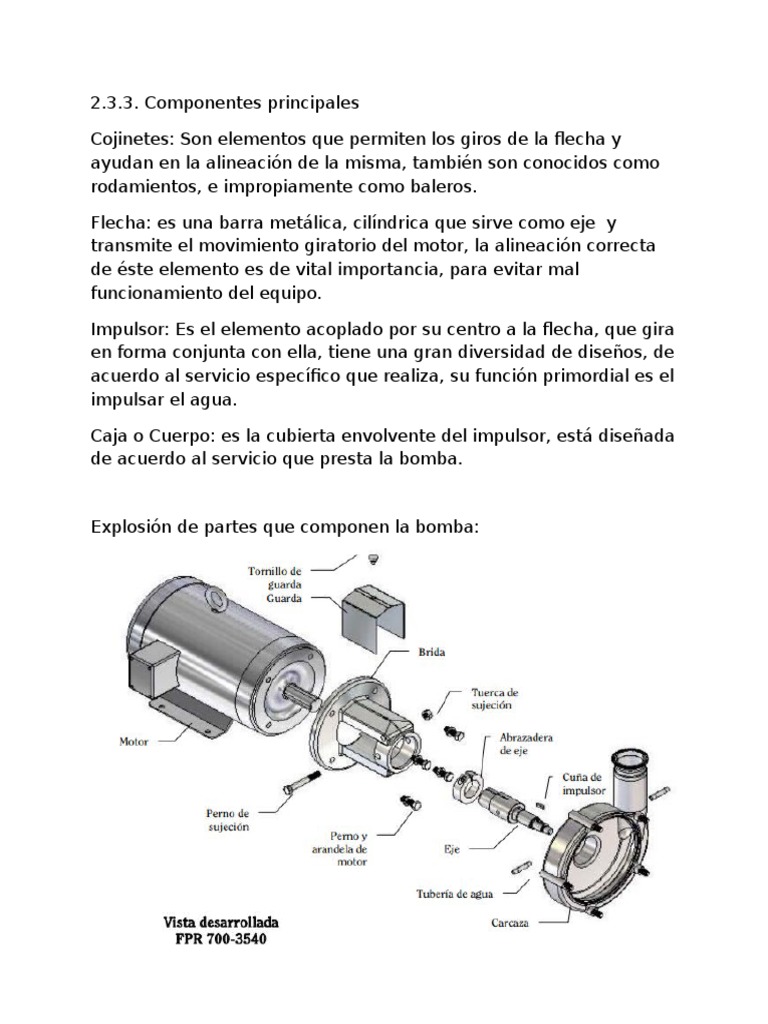 2.3.3. Componentes principales

Cojinetes: Son elementos que permiten los giros de la flecha y ayudan en la alineación de la misma, también son conocidos como rodamientos, e impropiamente como baleros.

Flecha: es una barra metálica, cilíndrica que sirve como eje y transmite el movimiento giratorio del motor, la alineación correcta de éste elemento es de vital importancia, para evitar mal funcionamiento del equipo.

Impulsor: Es el elemento acoplado por su centro a la flecha, que gira en forma conjunta con ella, tiene una gran diversidad de diseños, de acuerdo al servicio específico que realiza, su función primordial es el impulsar el agua.

Caja o Cuerpo: es la cubierta envolvente del impulsor, está diseñada de acuerdo al servicio que presta la bomba.

Explosión de partes que componen la bomba:

Tornillo de guarda
Guarda
Brida
Tuerca de sujeción
Abrazadera de eje
Cuña de impulsor
Motor
Perno de sujeción
Perno y arandela de motor
Eje
Tubería de agua
Carcaza

Vista desarrollada
FPR 700-3540