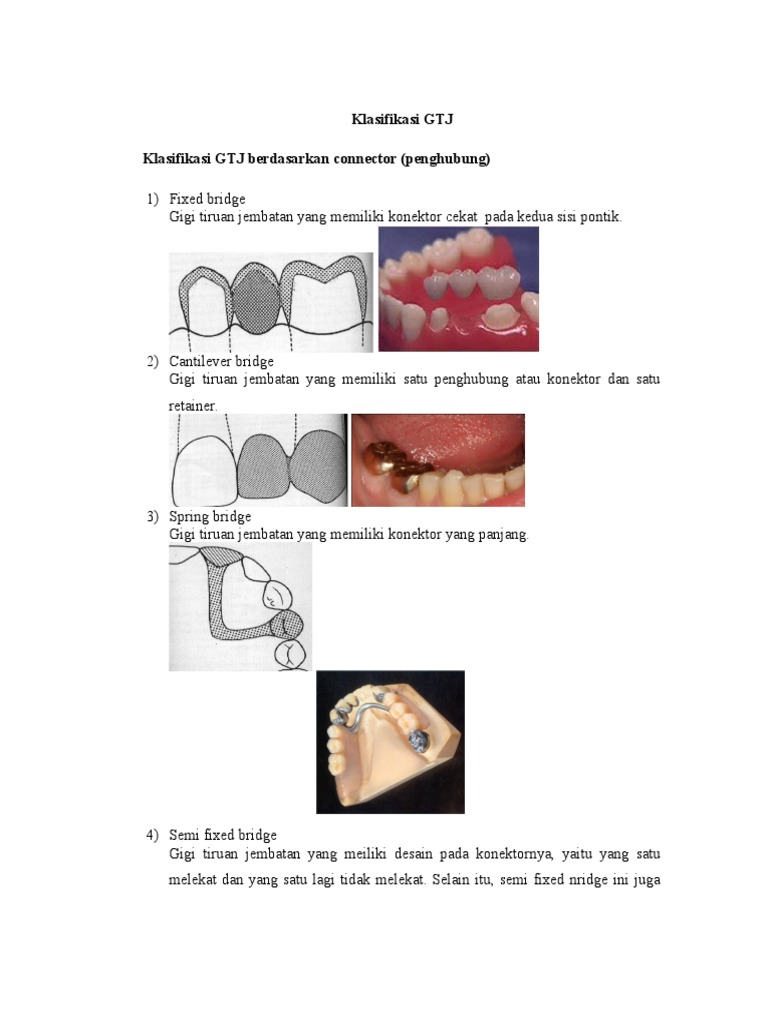 Klasifikasi GTJ

Klasifikasi GTJ berdasarkan connector (penghubung)

1) Fixed bridge
Gigi tiruan jembatan yang memiliki konektor cekat pada kedua sisi pontik.

2) Cantilever bridge
Gigi tiruan jembatan yang memiliki satu penghubung atau konektor dan satu retainer.

3) Spring bridge
Gigi tiruan jembatan yang memiliki konektor yang panjang.

4) Semi fixed bridge
Gigi tiruan jembatan yang meiliki desain pada konektornya, yaitu yang satu melekat dan yang satu lagi tidak melekat. Selain itu, semi fixed nridge ini juga