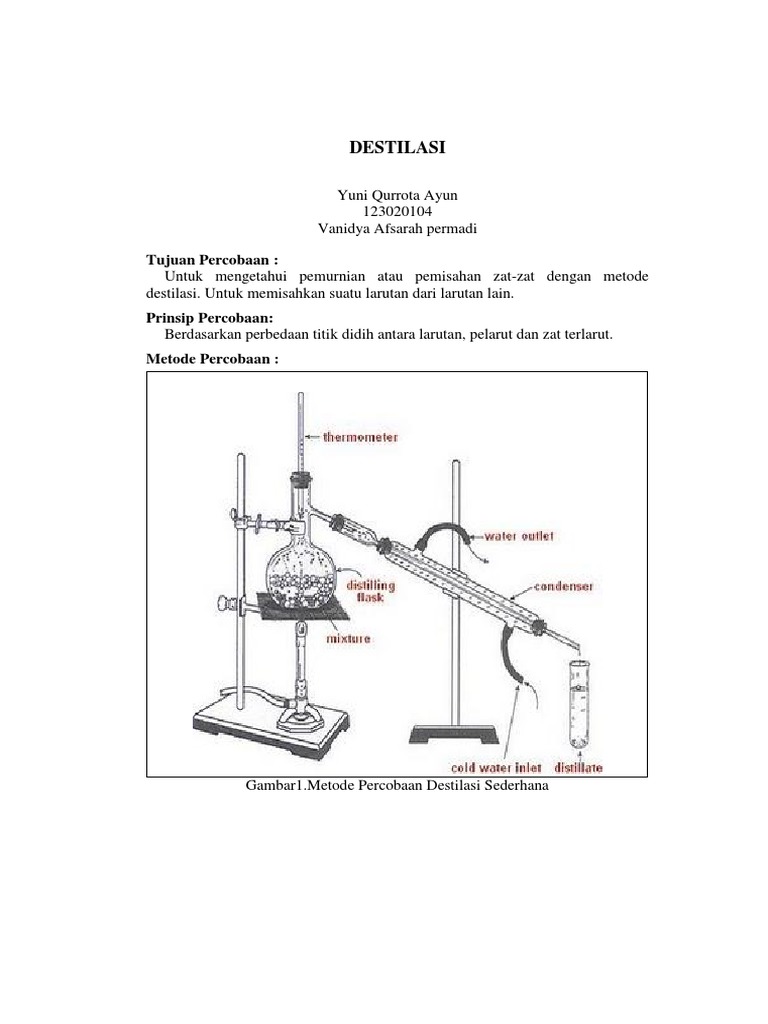 DESTILASI

Yuni Qurrota Ayun
123020104
Vanidya Afsarah permadi

Tujuan Percobaan :
Untuk mengetahui pemurnian atau pemisahan zat-zat dengan metode destilasi. Untuk memisahkan suatu larutan dari larutan lain.

Prinsip Percobaan:
Berdasarkan perbedaan titik didih antara larutan, pelarut dan zat terlarut.

Metode Percobaan :

thermometer

water outlet

distilling flask

condenser

mixture

cold water inlet

distillate

Gambar1.Metode Percobaan Destilasi Sederhana