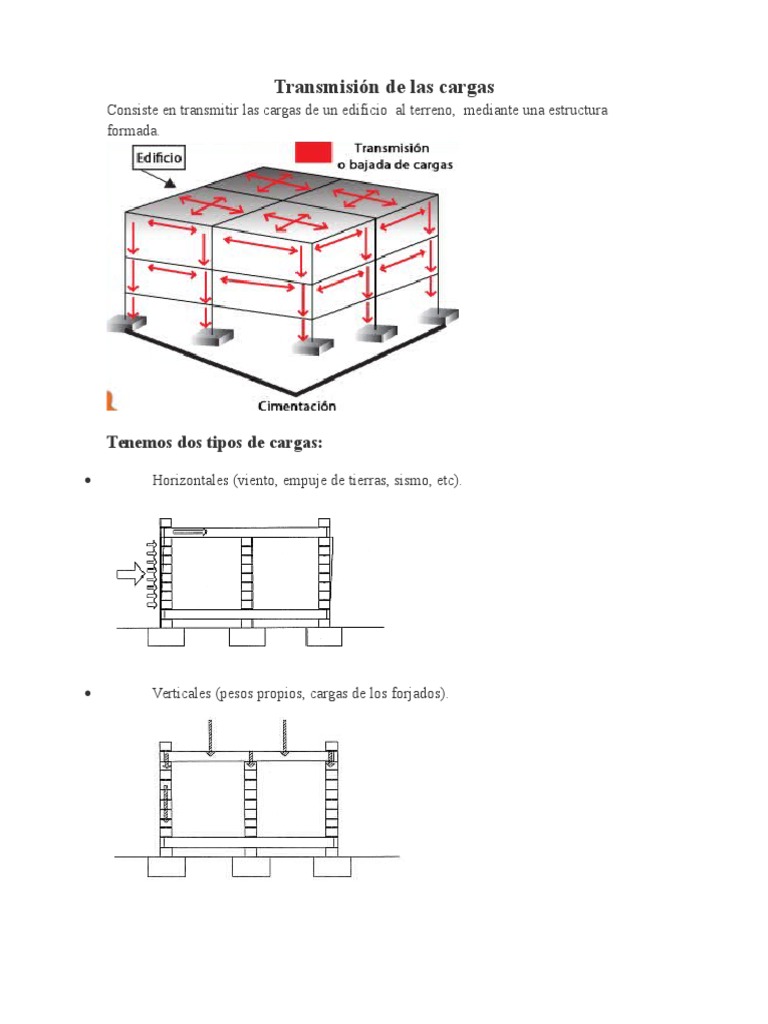 Transmisión de las cargas

Consiste en transmitir las cargas de un edificio al terreno, mediante una estructura formada.

Edificio

Transmisión o bajada de cargas

Cimentación

Tenemos dos tipos de cargas:

• Horizontales (viento, empuje de tierras, sismo, etc).

• Verticales (pesos propios, cargas de los forjados).