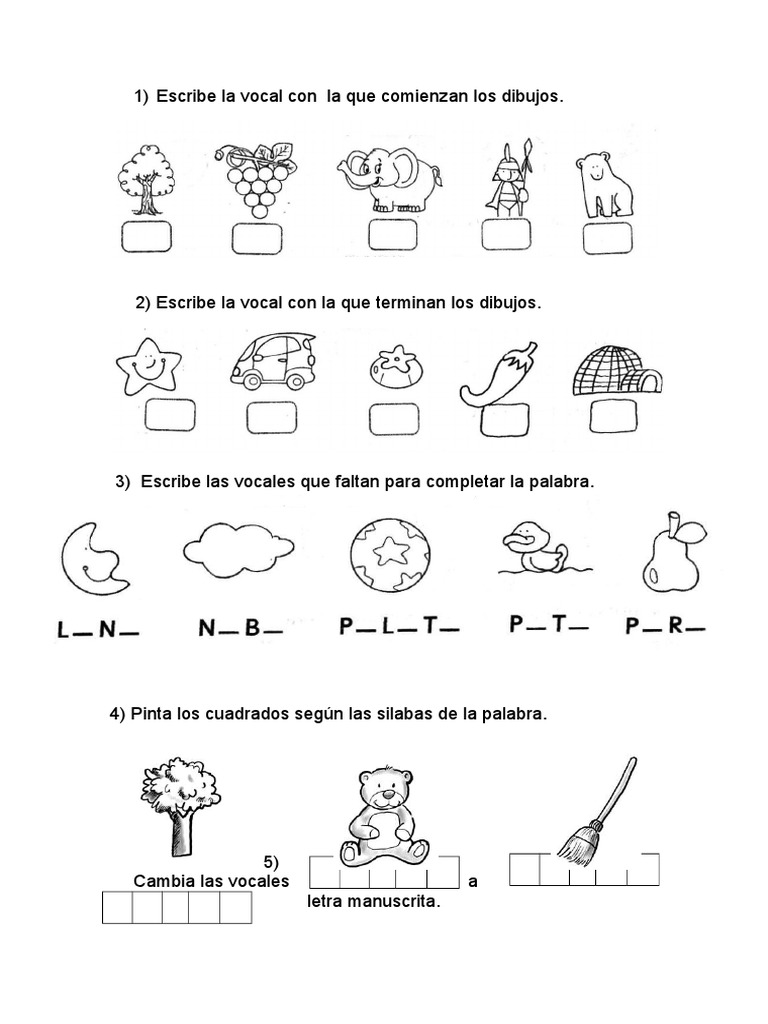 1) Escribe la vocal con la que comienzan los dibujos.

2) Escribe la vocal con la que terminan los dibujos.

3) Escribe las vocales que faltan para completar la palabra.

L—N— N—B— P—L—T— P—T— P—R—

4) Pinta los cuadrados según las silabas de la palabra.

5) Cambia las vocales a letra manuscrita.