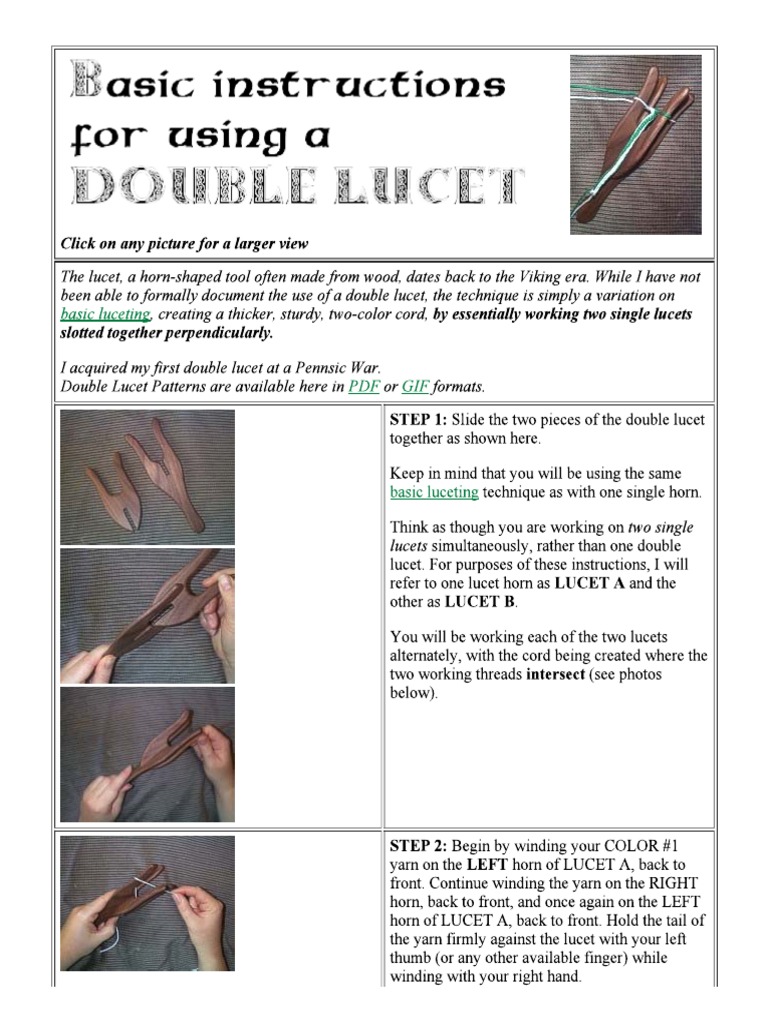 Basic instructions for using a DOUBLE LUCET

Click on any picture for a larger view

The lucet, a horn-shaped tool often made from wood, dates back to the Viking era. While I have not been able to formally document the use of a double lucet, the technique is simply a variation on basic luceting, creating a thicker, sturdy, two-color cord, by essentially working two single lucets slotted together perpendicularly.

I acquired my first double lucet at a Pennsic War.
Double Lucet Patterns are available here in PDF or GIF formats.

STEP 1: Slide the two pieces of the double lucet together as shown here.

Keep in mind that you will be using the same basic luceting technique as with one single horn.

Think as though you are working on two single lucets simultaneously, rather than one double lucet. For purposes of these instructions, I will refer to one lucet horn as LUCET A and the other as LUCET B.

You will be working each of the two lucets alternately, with the cord being created where the two working threads intersect (see photos below).

STEP 2: Begin by winding your COLOR #1 yarn on the LEFT horn of LUCET A, back to front. Continue winding the yarn on the RIGHT horn, back to front, and once again on the LEFT horn of LUCET A, back to front. Hold the tail of the yarn firmly against the lucet with your left thumb (or any other available finger) while winding with your right hand.