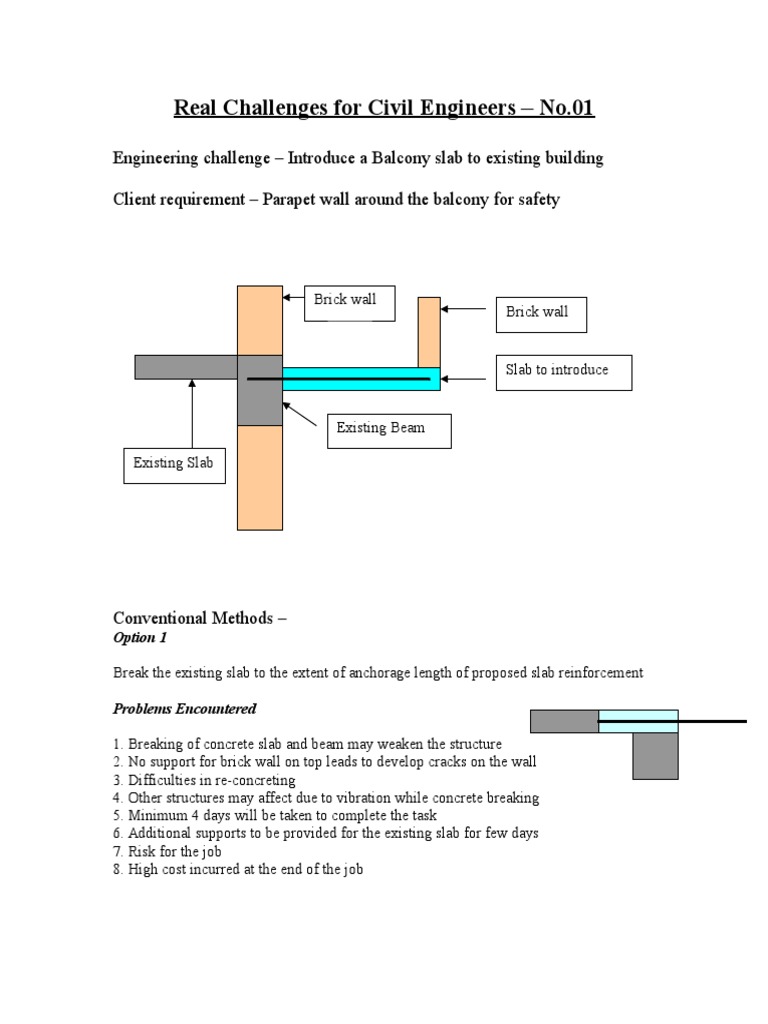 Real Challenges for Civil Engineers – No.01

Engineering challenge – Introduce a Balcony slab to existing building

Client requirement – Parapet wall around the balcony for safety

Brick wall

Brick wall

Slab to introduce

Existing Beam

Existing Slab

Conventional Methods –
Option 1

Break the existing slab to the extent of anchorage length of proposed slab reinforcement

Problems Encountered

1. Breaking of concrete slab and beam may weaken the structure
2. No support for brick wall on top leads to develop cracks on the wall
3. Difficulties in re-concreting
4. Other structures may affect due to vibration while concrete breaking
5. Minimum 4 days will be taken to complete the task
6. Additional supports to be provided for the existing slab for few days
7. Risk for the job
8. High cost incurred at the end of the job