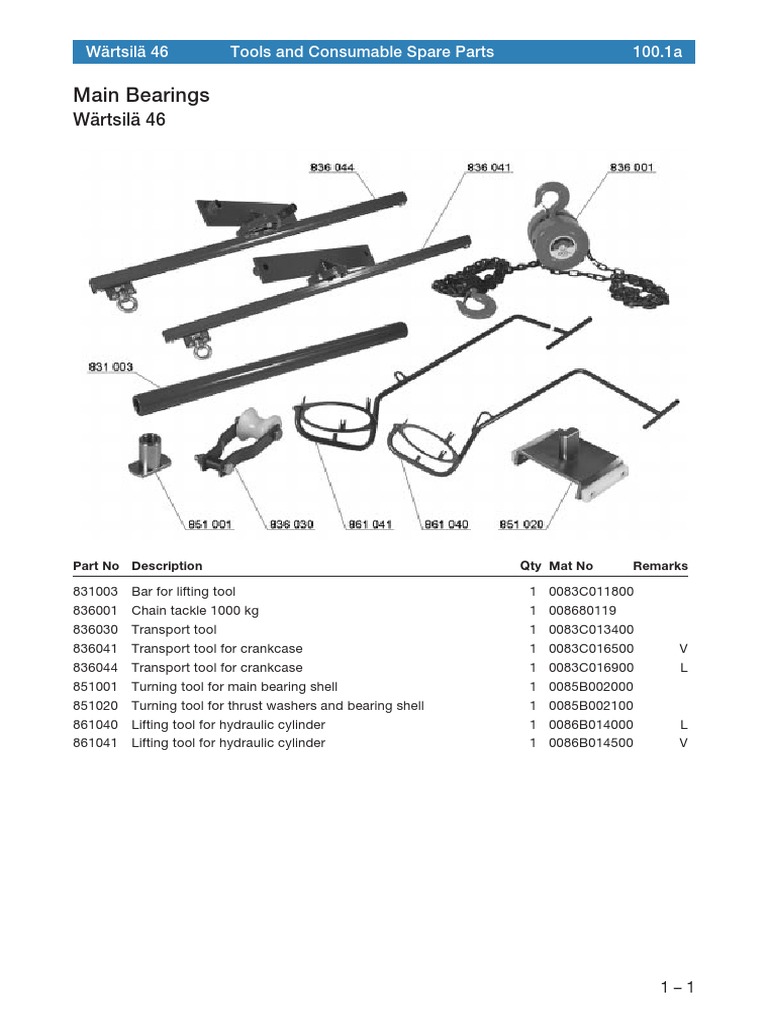 Wärtsilä 46 Tools and Consumable Spare Parts 100.1a

Main Bearings
Wärtsilä 46

836 044
836 041
836 001
831 003
851 001
836 030
861 041
861 040
851 020

| Part No | Description | Qty | Mat No | Remarks |
|---|---|---|---|---|
| 831003 | Bar for lifting tool | 1 | 0083C011800 | |
| 836001 | Chain tackle 1000 kg | 1 | 008680119 | |
| 836030 | Transport tool | 1 | 0083C013400 | |
| 836041 | Transport tool for crankcase | 1 | 0083C016500 | V |
| 836044 | Transport tool for crankcase | 1 | 0083C016900 | L |
| 851001 | Turning tool for main bearing shell | 1 | 0085B002000 | |
| 851020 | Turning tool for thrust washers and bearing shell | 1 | 0085B002100 | |
| 861040 | Lifting tool for hydraulic cylinder | 1 | 0086B014000 | L |
| 861041 | Lifting tool for hydraulic cylinder | 1 | 0086B014500 | V |

1 – 1