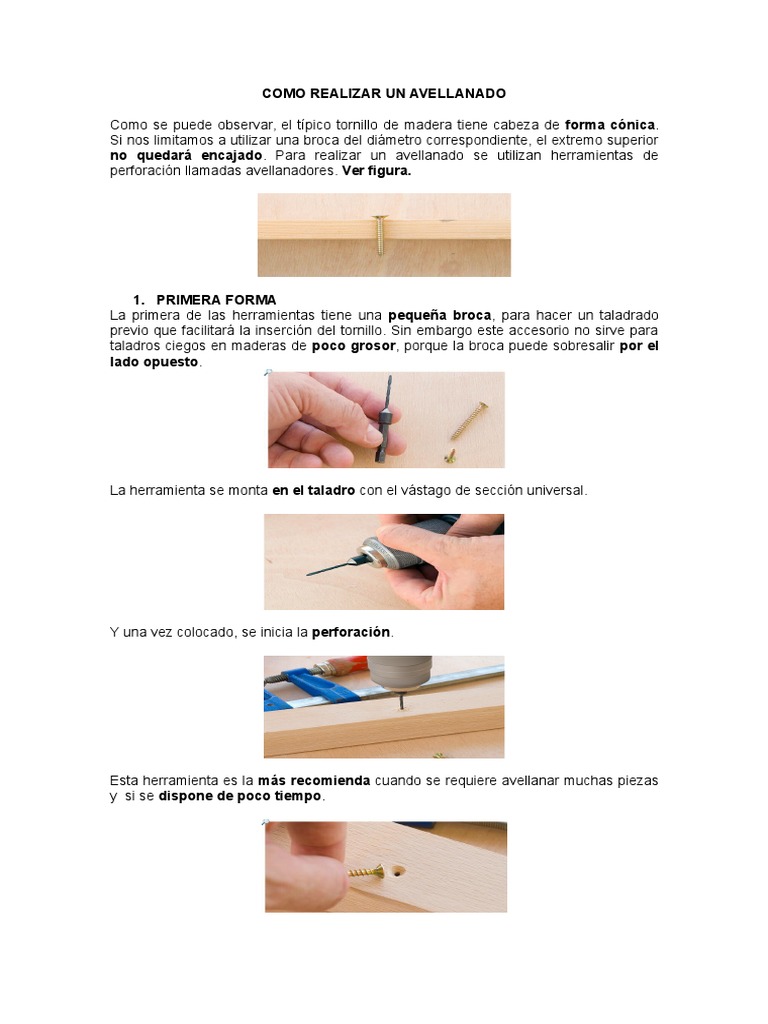 COMO REALIZAR UN AVELLANADO

Como se puede observar, el típico tornillo de madera tiene cabeza de forma cónica. Si nos limitamos a utilizar una broca del diámetro correspondiente, el extremo superior no quedará encajado. Para realizar un avellanado se utilizan herramientas de perforación llamadas avellanadores. Ver figura.

1. PRIMERA FORMA
La primera de las herramientas tiene una pequeña broca, para hacer un taladrado previo que facilitará la inserción del tornillo. Sin embargo este accesorio no sirve para taladros ciegos en maderas de poco grosor, porque la broca puede sobresalir por el lado opuesto.

La herramienta se monta en el taladro con el vástago de sección universal.

Y una vez colocado, se inicia la perforación.

Esta herramienta es la más recomienda cuando se requiere avellanar muchas piezas y si se dispone de poco tiempo.