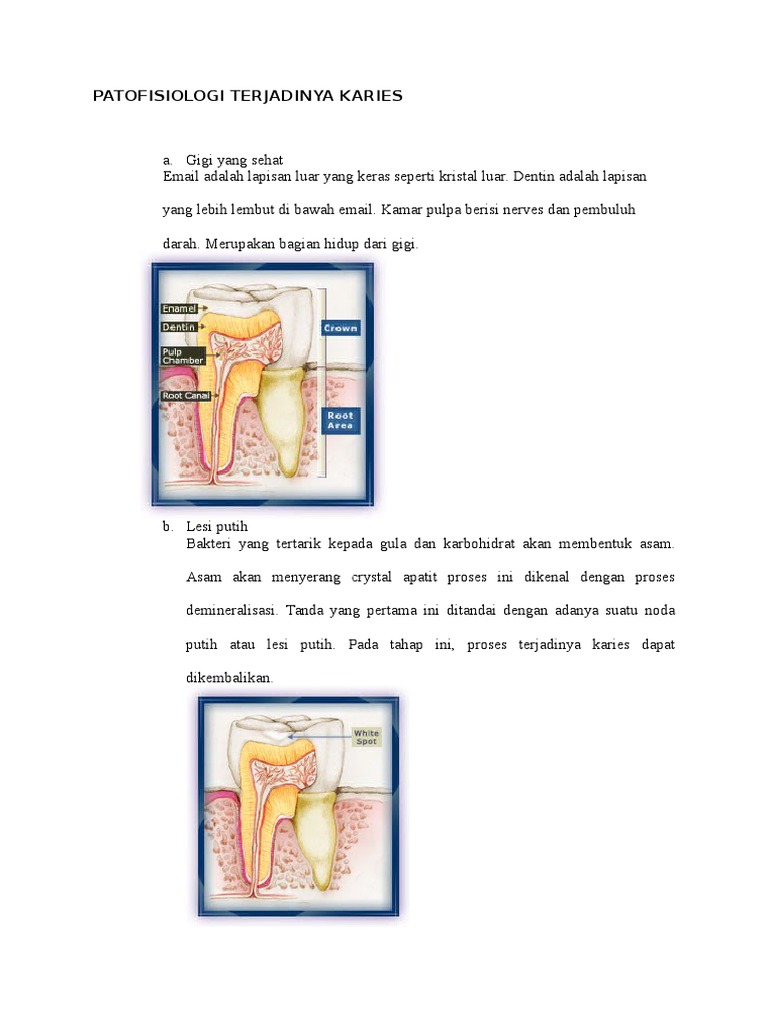 PATOFISIOLOGI TERJADINYA KARIES

a. Gigi yang sehat
Email adalah lapisan luar yang keras seperti kristal luar. Dentin adalah lapisan yang lebih lembut di bawah email. Kamar pulpa berisi nerves dan pembuluh darah. Merupakan bagian hidup dari gigi.

Enamel
Dentin
Pulp Chamber
Root Canal
Crown
Root Area

b. Lesi putih
Bakteri yang tertarik kepada gula dan karbohidrat akan membentuk asam. Asam akan menyerang crystal apatit proses ini dikenal dengan proses demineralisasi. Tanda yang pertama ini ditandai dengan adanya suatu noda putih atau lesi putih. Pada tahap ini, proses terjadinya karies dapat dikembalikan.

White Spot