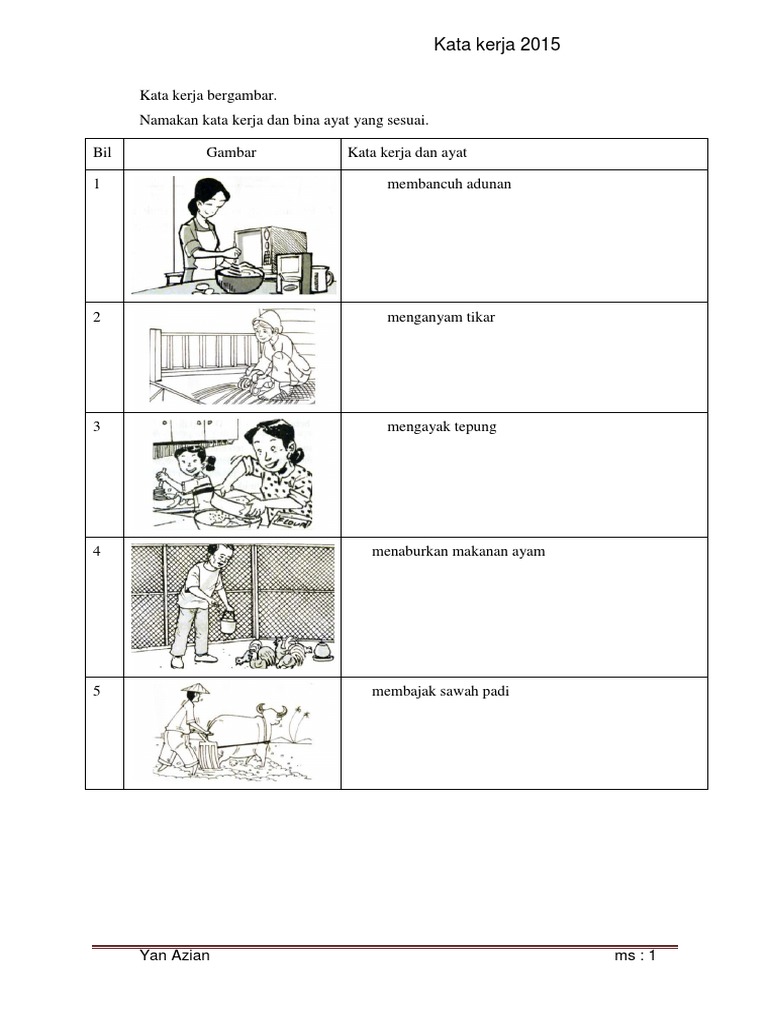 Kata kerja 2015

Kata kerja bergambar.

Namakan kata kerja dan bina ayat yang sesuai.

| Bil | Gambar | Kata kerja dan ayat |
|---|---|---|
| 1 | | membancuh adunan |
| 2 | | menganyam tikar |
| 3 | | mengayak tepung |
| 4 | | menaburkan makanan ayam |
| 5 | | membajak sawah padi |

Yan Azian

ms : 1