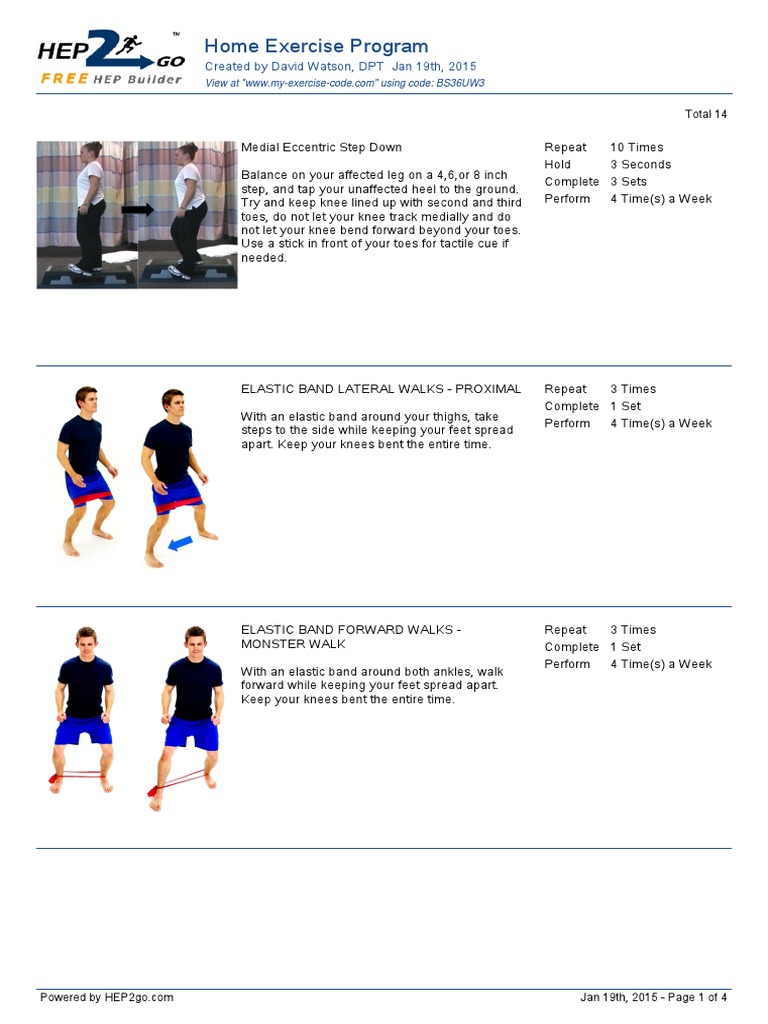 HEP2GO™
FREE HEP Builder

Home Exercise Program
Created by David Watson, DPT Jan 19th, 2015
View at "www.my-exercise-code.com" using code: BS36UW3

Total 14

Medial Eccentric Step Down

Balance on your affected leg on a 4,6,or 8 inch step, and tap your unaffected heel to the ground. Try and keep knee lined up with second and third toes, do not let your knee track medially and do not let your knee bend forward beyond your toes. Use a stick in front of your toes for tactile cue if needed.

| Repeat | 10 Times |
|---|---|
| Hold | 3 Seconds |
| Complete | 3 Sets |
| Perform | 4 Time(s) a Week |

ELASTIC BAND LATERAL WALKS - PROXIMAL

With an elastic band around your thighs, take steps to the side while keeping your feet spread apart. Keep your knees bent the entire time.

| Repeat | 3 Times |
|---|---|
| Complete | 1 Set |
| Perform | 4 Time(s) a Week |

ELASTIC BAND FORWARD WALKS - MONSTER WALK

With an elastic band around both ankles, walk forward while keeping your feet spread apart. Keep your knees bent the entire time.

| Repeat | 3 Times |
|---|---|
| Complete | 1 Set |
| Perform | 4 Time(s) a Week |

Powered by HEP2go.com

Jan 19th, 2015 - Page 1 of 4