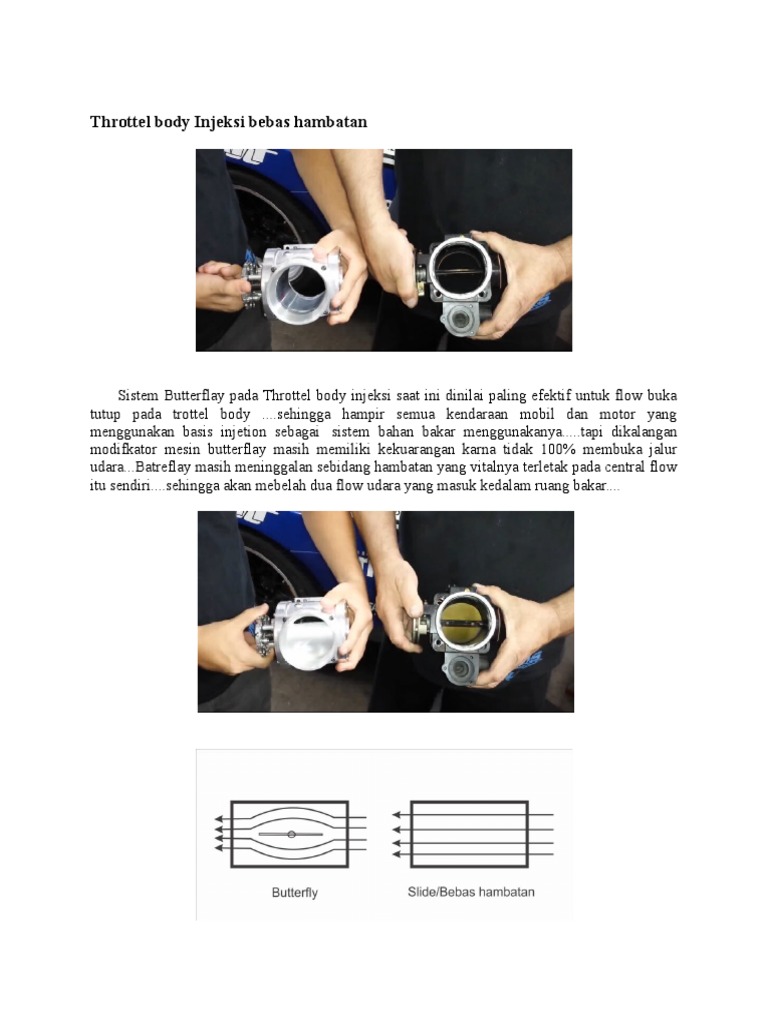 Throttel body Injeksi bebas hambatan

Sistem Butterflay pada Throttel body injeksi saat ini dinilai paling efektif untuk flow buka tutup pada trottel body ....sehingga hampir semua kendaraan mobil dan motor yang menggunakan basis injetion sebagai sistem bahan bakar menggunakanya.....tapi dikalangan modifkator mesin butterflay masih memiliki kekuarangan karna tidak 100% membuka jalur udara...Batreflay masih meninggalan sebidang hambatan yang vitalnya terletak pada central flow itu sendiri....sehingga akan mebelah dua flow udara yang masuk kedalam ruang bakar....

Butterfly

Slide/Bebas hambatan