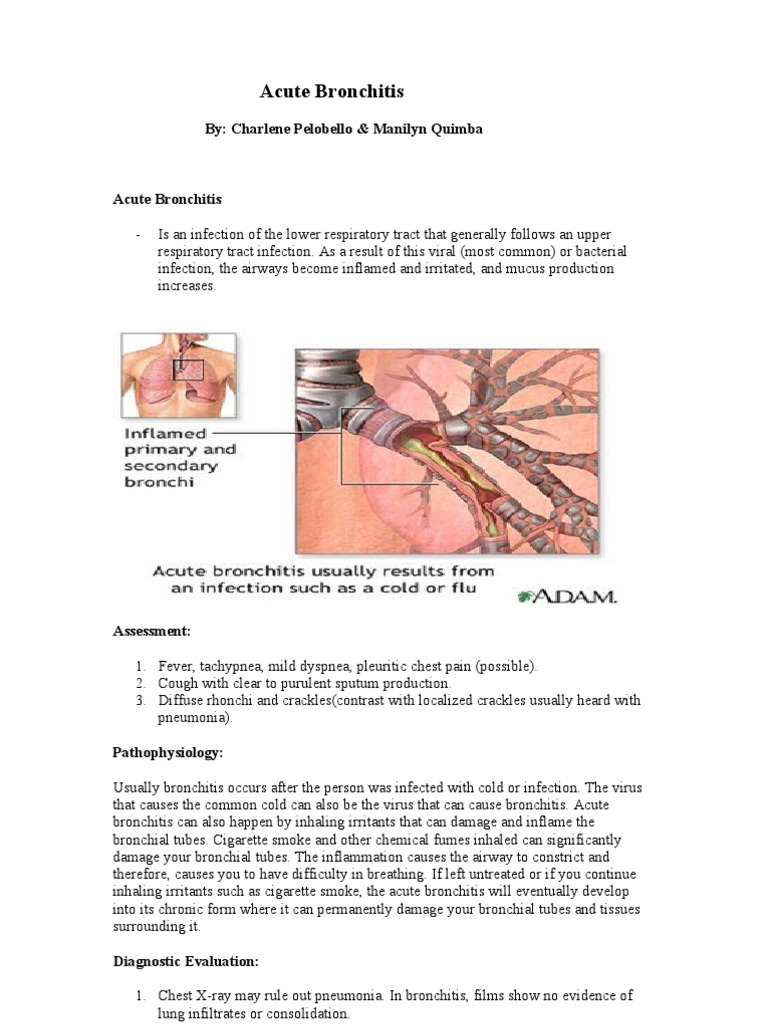 Acute Bronchitis

By: Charlene Pelobello & Manilyn Quimba

Acute Bronchitis

- Is an infection of the lower respiratory tract that generally follows an upper respiratory tract infection. As a result of this viral (most common) or bacterial infection, the airways become inflamed and irritated, and mucus production increases.

Inflamed primary and secondary bronchi

Acute bronchitis usually results from an infection such as a cold or flu

A.D.A.M.

Assessment:

1. Fever, tachypnea, mild dyspnea, pleuritic chest pain (possible).
2. Cough with clear to purulent sputum production.
3. Diffuse rhonchi and crackles(contrast with localized crackles usually heard with pneumonia).

Pathophysiology:

Usually bronchitis occurs after the person was infected with cold or infection. The virus that causes the common cold can also be the virus that can cause bronchitis. Acute bronchitis can also happen by inhaling irritants that can damage and inflame the bronchial tubes. Cigarette smoke and other chemical fumes inhaled can significantly damage your bronchial tubes. The inflammation causes the airway to constrict and therefore, causes you to have difficulty in breathing. If left untreated or if you continue inhaling irritants such as cigarette smoke, the acute bronchitis will eventually develop into its chronic form where it can permanently damage your bronchial tubes and tissues surrounding it.

Diagnostic Evaluation:

1. Chest X-ray may rule out pneumonia. In bronchitis, films show no evidence of lung infiltrates or consolidation.