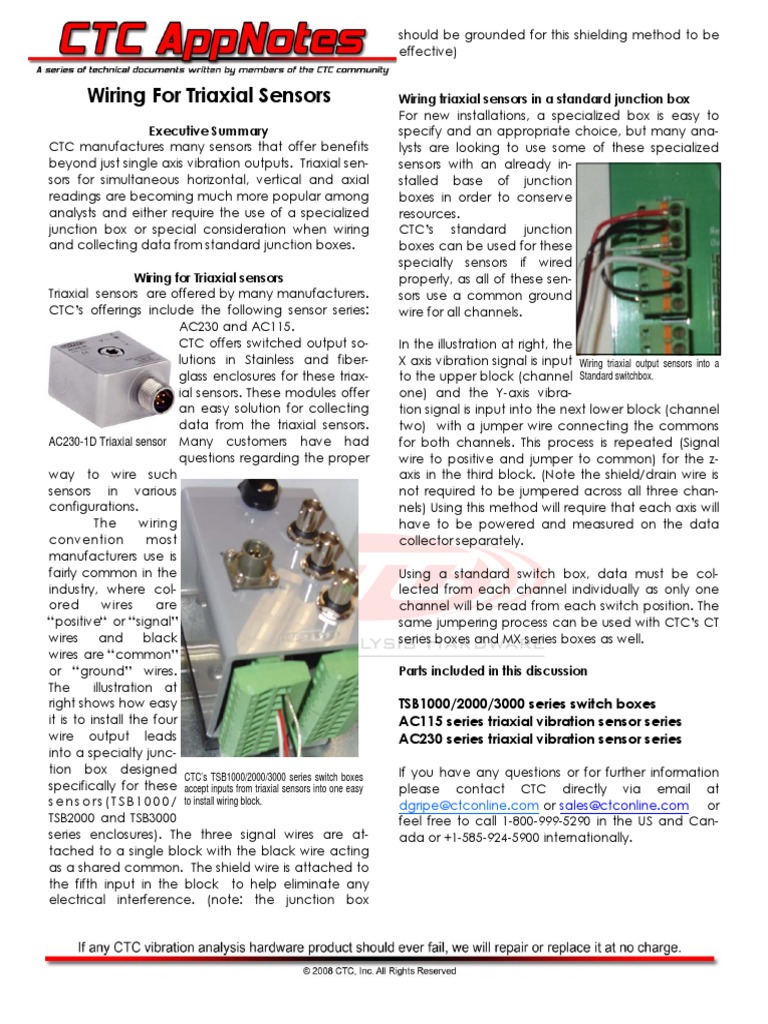 CTC AppNotes

A series of technical documents written by members of the CTC community

Wiring For Triaxial Sensors

Executive Summary

CTC manufactures many sensors that offer benefits beyond just single axis vibration outputs. Triaxial sensors for simultaneous horizontal, vertical and axial readings are becoming much more popular among analysts and either require the use of a specialized junction box or special consideration when wiring and collecting data from standard junction boxes.

Wiring for Triaxial sensors

Triaxial sensors are offered by many manufacturers. CTC's offerings include the following sensor series: AC230 and AC115.

CTC offers switched output solutions in Stainless and fiberglass enclosures for these triaxial sensors. These modules offer an easy solution for collecting data from the triaxial sensors. Many customers have had questions regarding the proper way to wire such sensors in various configurations.

AC230-1D Triaxial sensor

The wiring convention most manufacturers use is fairly common in the industry, where colored wires are "positive" or "signal" wires and black wires are "common" or "ground" wires. The illustration at right shows how easy it is to install the four wire output leads into a specialty junction box designed specifically for these sensors (TSB1000/ TSB2000 and TSB3000 series enclosures). The three signal wires are attached to a single block with the black wire acting as a shared common. The shield wire is attached to the fifth input in the block to help eliminate any electrical interference. (note: the junction box should be grounded for this shielding method to be effective)

CTC's TSB1000/2000/3000 series switch boxes accept inputs from triaxial sensors into one easy to install wiring block.

Wiring triaxial sensors in a standard junction box

For new installations, a specialized box is easy to specify and an appropriate choice, but many analysts are looking to use some of these specialized sensors with an already installed base of junction boxes in order to conserve resources.

CTC's standard junction boxes can be used for these specialty sensors if wired properly, as all of these sensors use a common ground wire for all channels.

In the illustration at right, the X axis vibration signal is input to the upper block (channel one) and the Y-axis vibration signal is input into the next lower block (channel two) with a jumper wire connecting the commons for both channels. This process is repeated (Signal wire to positive and jumper to common) for the z-axis in the third block. (Note the shield/drain wire is not required to be jumpered across all three channels) Using this method will require that each axis will have to be powered and measured on the data collector separately.

Wiring triaxial output sensors into a Standard switchbox.

Using a standard switch box, data must be collected from each channel individually as only one channel will be read from each switch position. The same jumpering process can be used with CTC's CT series boxes and MX series boxes as well.

Parts included in this discussion

TSB1000/2000/3000 series switch boxes
AC115 series triaxial vibration sensor series
AC230 series triaxial vibration sensor series

If you have any questions or for further information please contact CTC directly via email at dgripe@ctconline.com or sales@ctconline.com or feel free to call 1-800-999-5290 in the US and Canada or +1-585-924-5900 internationally.

If any CTC vibration analysis hardware product should ever fail, we will repair or replace it at no charge.

© 2008 CTC, Inc. All Rights Reserved