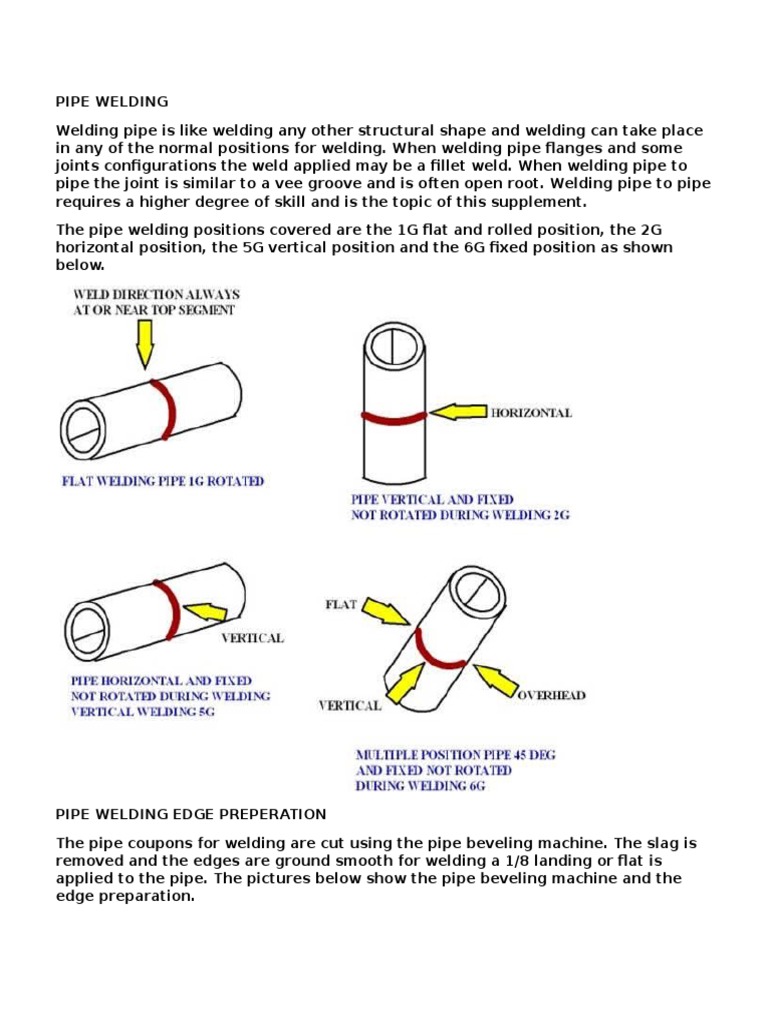 PIPE WELDING

Welding pipe is like welding any other structural shape and welding can take place in any of the normal positions for welding. When welding pipe flanges and some joints configurations the weld applied may be a fillet weld. When welding pipe to pipe the joint is similar to a vee groove and is often open root. Welding pipe to pipe requires a higher degree of skill and is the topic of this supplement.

The pipe welding positions covered are the 1G flat and rolled position, the 2G horizontal position, the 5G vertical position and the 6G fixed position as shown below.

WELD DIRECTION ALWAYS AT OR NEAR TOP SEGMENT

FLAT WELDING PIPE 1G ROTATED

HORIZONTAL

PIPE VERTICAL AND FIXED NOT ROTATED DURING WELDING 2G

VERTICAL

PIPE HORIZONTAL AND FIXED NOT ROTATED DURING WELDING VERTICAL WELDING 5G

FLAT

VERTICAL

OVERHEAD

MULTIPLE POSITION PIPE 45 DEG AND FIXED NOT ROTATED DURING WELDING 6G

PIPE WELDING EDGE PREPERATION

The pipe coupons for welding are cut using the pipe beveling machine. The slag is removed and the edges are ground smooth for welding a 1/8 landing or flat is applied to the pipe. The pictures below show the pipe beveling machine and the edge preparation.