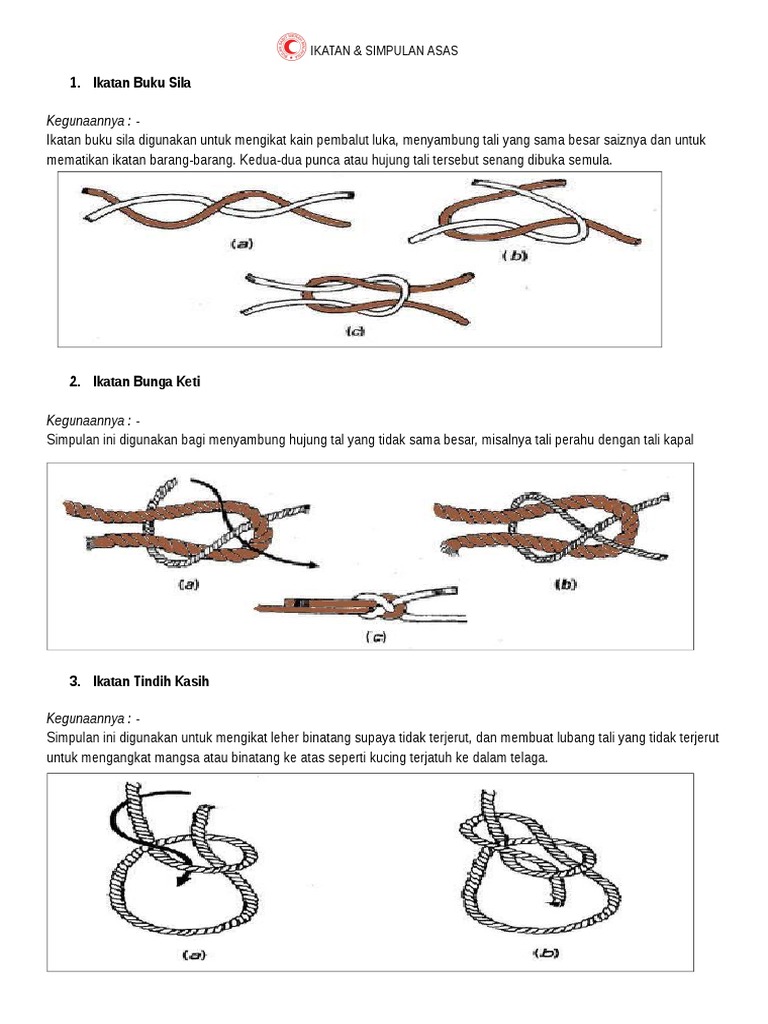 IKATAN & SIMPULAN ASAS

1. Ikatan Buku Sila

Kegunaannya : -
Ikatan buku sila digunakan untuk mengikat kain pembalut luka, menyambung tali yang sama besar saiznya dan untuk mematikan ikatan barang-barang. Kedua-dua punca atau hujung tali tersebut senang dibuka semula.

(a) (b) (c)

2. Ikatan Bunga Keti

Kegunaannya : -
Simpulan ini digunakan bagi menyambung hujung tal yang tidak sama besar, misalnya tali perahu dengan tali kapal

(a) (b) (c)

3. Ikatan Tindih Kasih

Kegunaannya : -
Simpulan ini digunakan untuk mengikat leher binatang supaya tidak terjerut, dan membuat lubang tali yang tidak terjerut untuk mengangkat mangsa atau binatang ke atas seperti kucing terjatuh ke dalam telaga.

(a) (b)