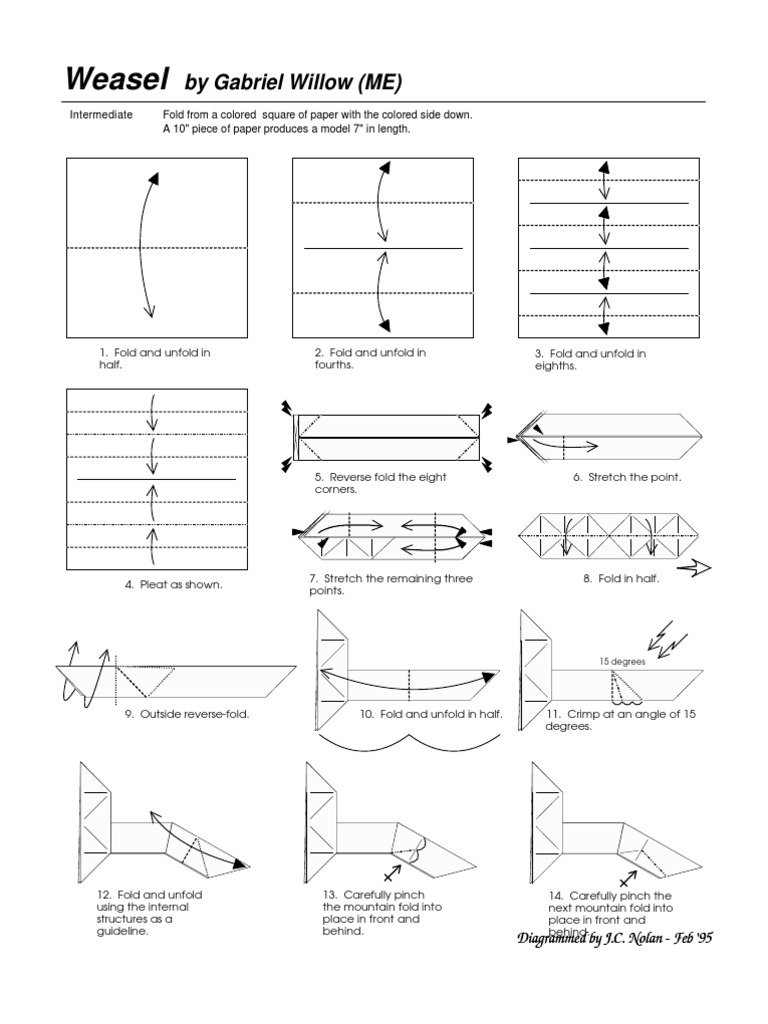 Weasel by Gabriel Willow (ME)

Intermediate

Fold from a colored square of paper with the colored side down. A 10" piece of paper produces a model 7" in length.

1. Fold and unfold in half.

2. Fold and unfold in fourths.

3. Fold and unfold in eighths.

4. Pleat as shown.

5. Reverse fold the eight corners.

6. Stretch the point.

7. Stretch the remaining three points.

8. Fold in half.

9. Outside reverse-fold.

10. Fold and unfold in half.

15 degrees

11. Crimp at an angle of 15 degrees.

12. Fold and unfold using the internal structures as a guideline.

13. Carefully pinch the mountain fold into place in front and behind.

14. Carefully pinch the next mountain fold into place in front and behind.

Diagrammed by J.C. Nolan - Feb '95