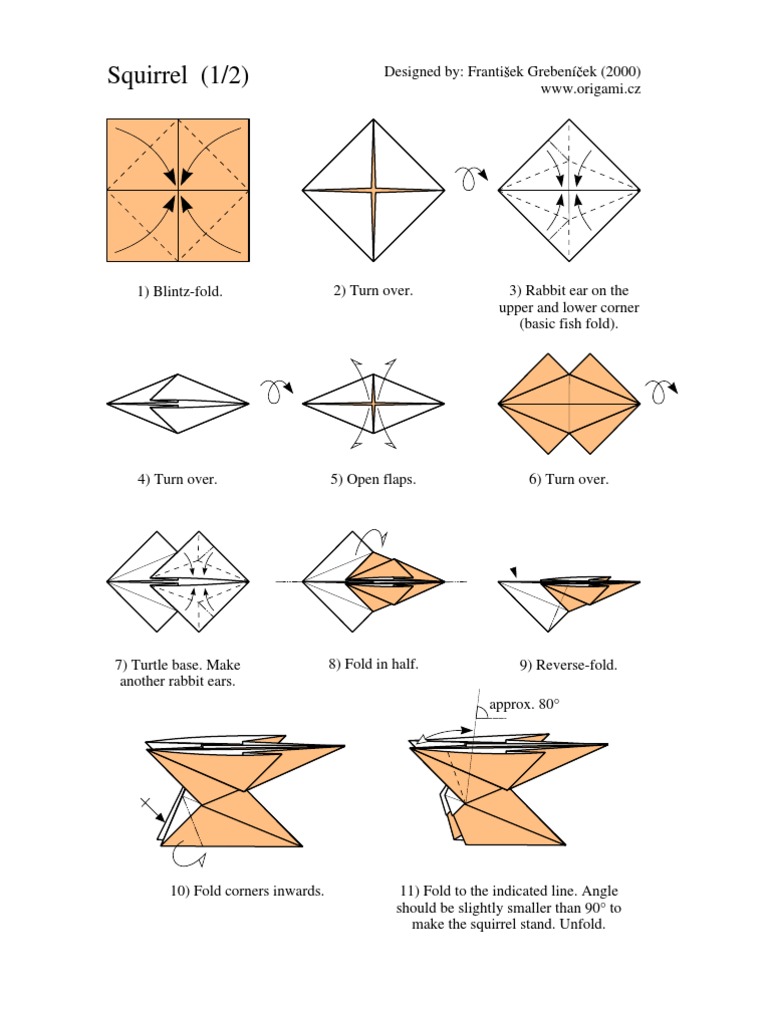 Squirrel (1/2)

Designed by: František Grebeníček (2000)
www.origami.cz

1) Blintz-fold.

2) Turn over.

3) Rabbit ear on the upper and lower corner (basic fish fold).

4) Turn over.

5) Open flaps.

6) Turn over.

7) Turtle base. Make another rabbit ears.

8) Fold in half.

9) Reverse-fold.

approx. 80°

10) Fold corners inwards.

11) Fold to the indicated line. Angle should be slightly smaller than 90° to make the squirrel stand. Unfold.