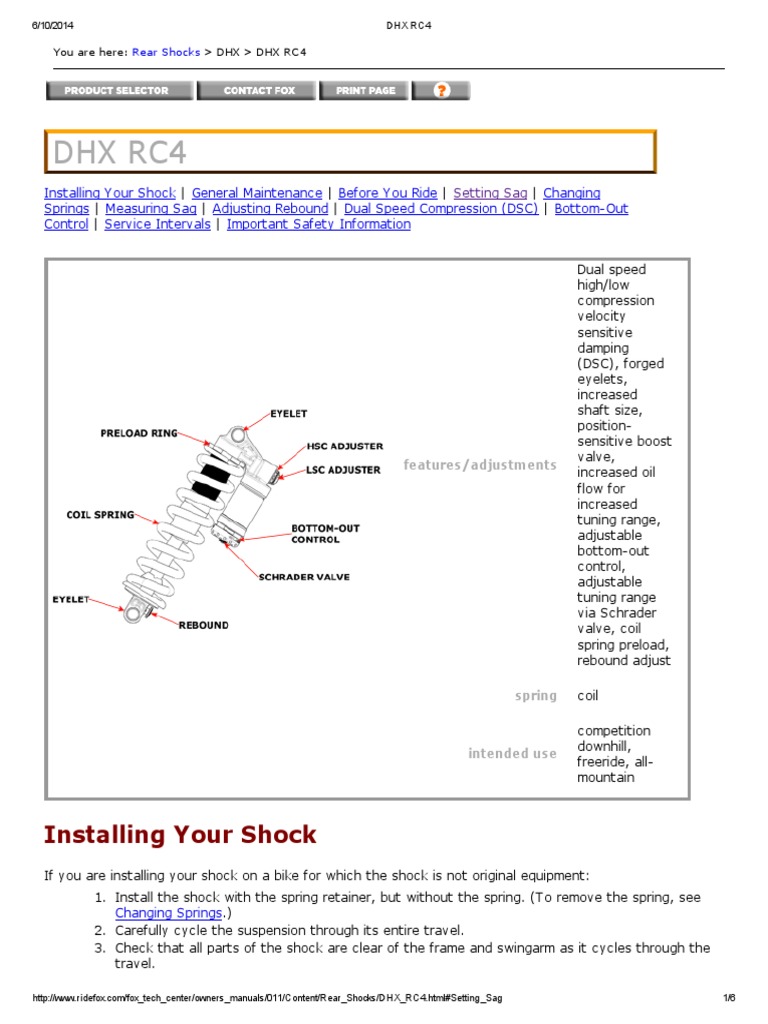 6/10/2014 DHX RC4

You are here: Rear Shocks > DHX > DHX RC4

PRODUCT SELECTOR CONTACT FOX PRINT PAGE ?

DHX RC4

Installing Your Shock | General Maintenance | Before You Ride | Setting Sag | Changing Springs | Measuring Sag | Adjusting Rebound | Dual Speed Compression (DSC) | Bottom-Out Control | Service Intervals | Important Safety Information

EYELET
PRELOAD RING
HSC ADJUSTER
LSC ADJUSTER
COIL SPRING
BOTTOM-OUT CONTROL
SCHRADER VALVE
EYELET
REBOUND

| | |
|---|---|
| features/adjustments | Dual speed high/low compression velocity sensitive damping (DSC), forged eyelets, increased shaft size, position-sensitive boost valve, increased oil flow for increased tuning range, adjustable bottom-out control, adjustable tuning range via Schrader valve, coil spring preload, rebound adjust |
| spring | coil |
| intended use | competition downhill, freeride, all-mountain |

Installing Your Shock

If you are installing your shock on a bike for which the shock is not original equipment:

1. Install the shock with the spring retainer, but without the spring. (To remove the spring, see Changing Springs.)
2. Carefully cycle the suspension through its entire travel.
3. Check that all parts of the shock are clear of the frame and swingarm as it cycles through the travel.

http://www.ridefox.com/fox_tech_center/owners_manuals/011/Content/Rear_Shocks/DHX_RC4.html#Setting_Sag 1/6