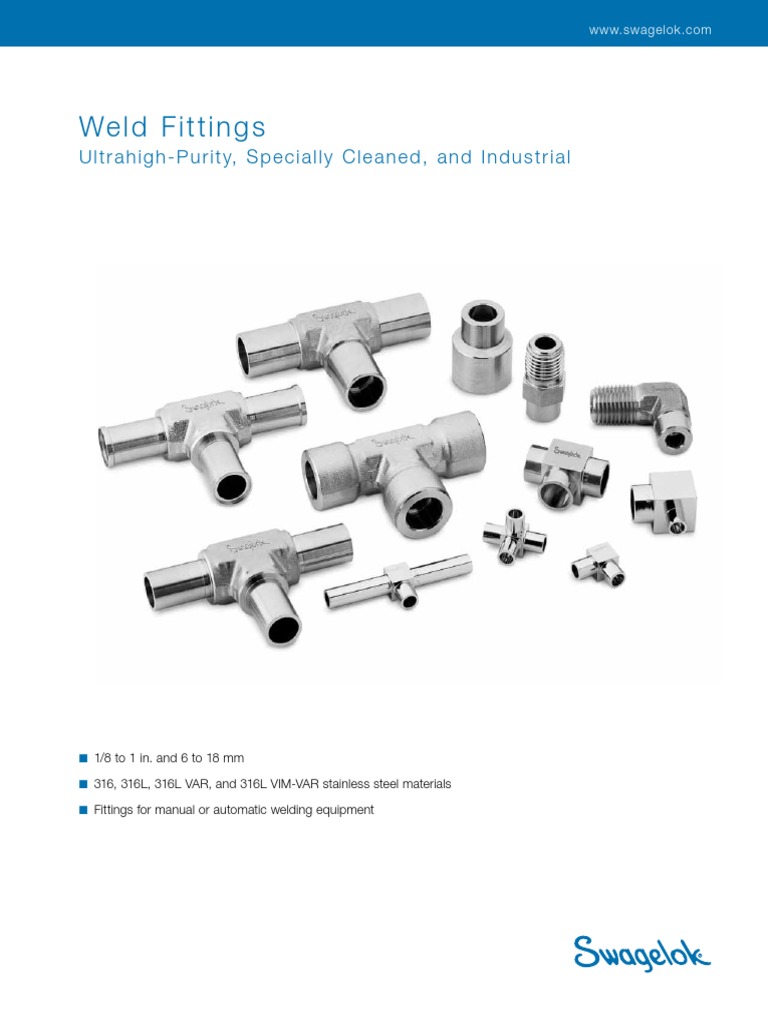 www.swagelok.com

Weld Fittings
Ultrahigh-Purity, Specially Cleaned, and Industrial

Swagelok

Swagelok

Swagelok

Swagelok

■ 1/8 to 1 in. and 6 to 18 mm
■ 316, 316L, 316L VAR, and 316L VIM-VAR stainless steel materials
■ Fittings for manual or automatic welding equipment

Swagelok