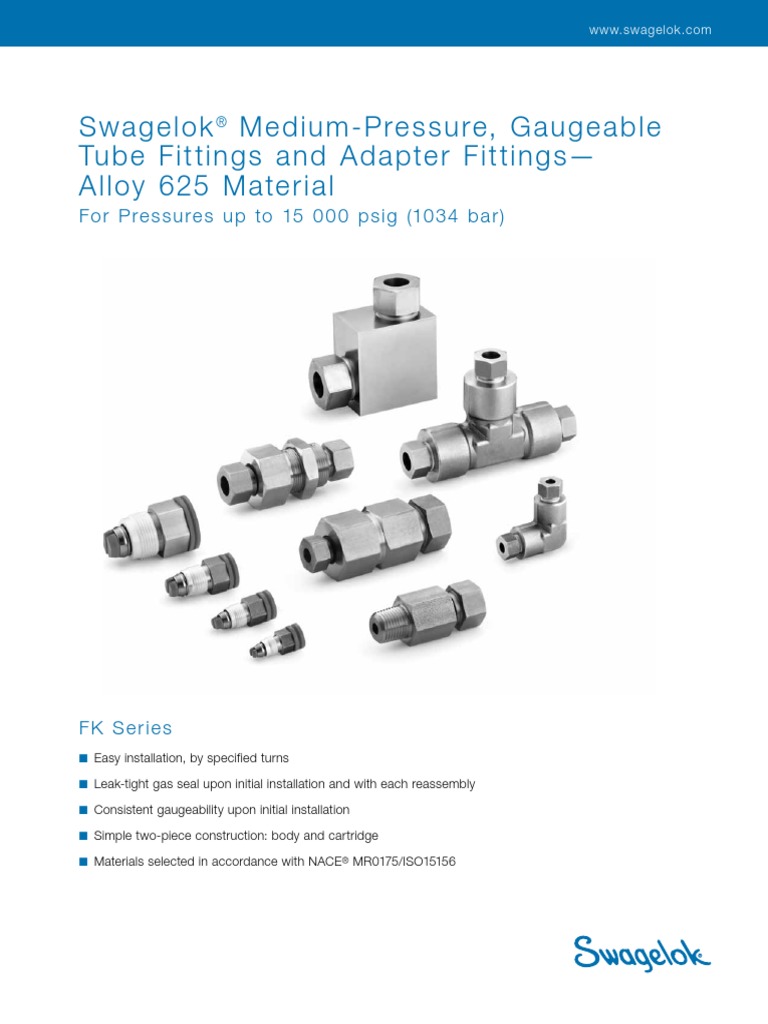 www.swagelok.com

Swagelok® Medium-Pressure, Gaugeable Tube Fittings and Adapter Fittings— Alloy 625 Material

For Pressures up to 15 000 psig (1034 bar)

FK Series

■ Easy installation, by specified turns

■ Leak-tight gas seal upon initial installation and with each reassembly

■ Consistent gaugeability upon initial installation

■ Simple two-piece construction: body and cartridge

■ Materials selected in accordance with NACE® MR0175/ISO15156

Swagelok