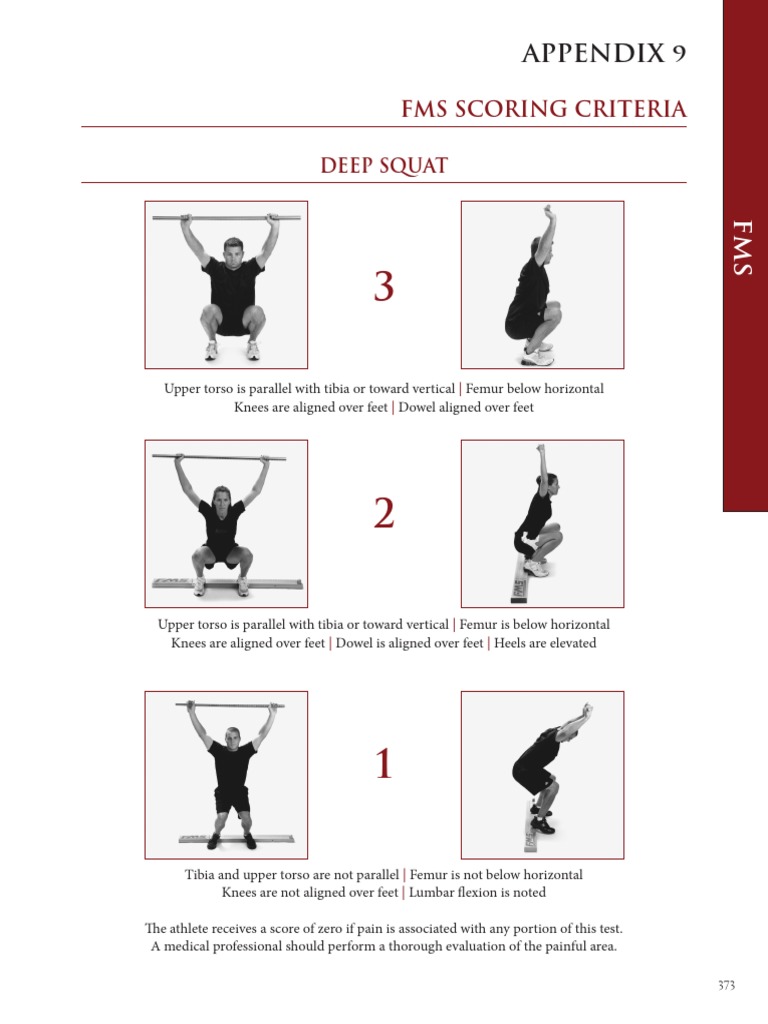 APPENDIX 9

FMS SCORING CRITERIA

DEEP SQUAT

FMS

3

Upper torso is parallel with tibia or toward vertical | Femur below horizontal
Knees are aligned over feet | Dowel aligned over feet

2

Upper torso is parallel with tibia or toward vertical | Femur is below horizontal
Knees are aligned over feet | Dowel is aligned over feet | Heels are elevated

1

Tibia and upper torso are not parallel | Femur is not below horizontal
Knees are not aligned over feet | Lumbar flexion is noted

The athlete receives a score of zero if pain is associated with any portion of this test.
A medical professional should perform a thorough evaluation of the painful area.

373