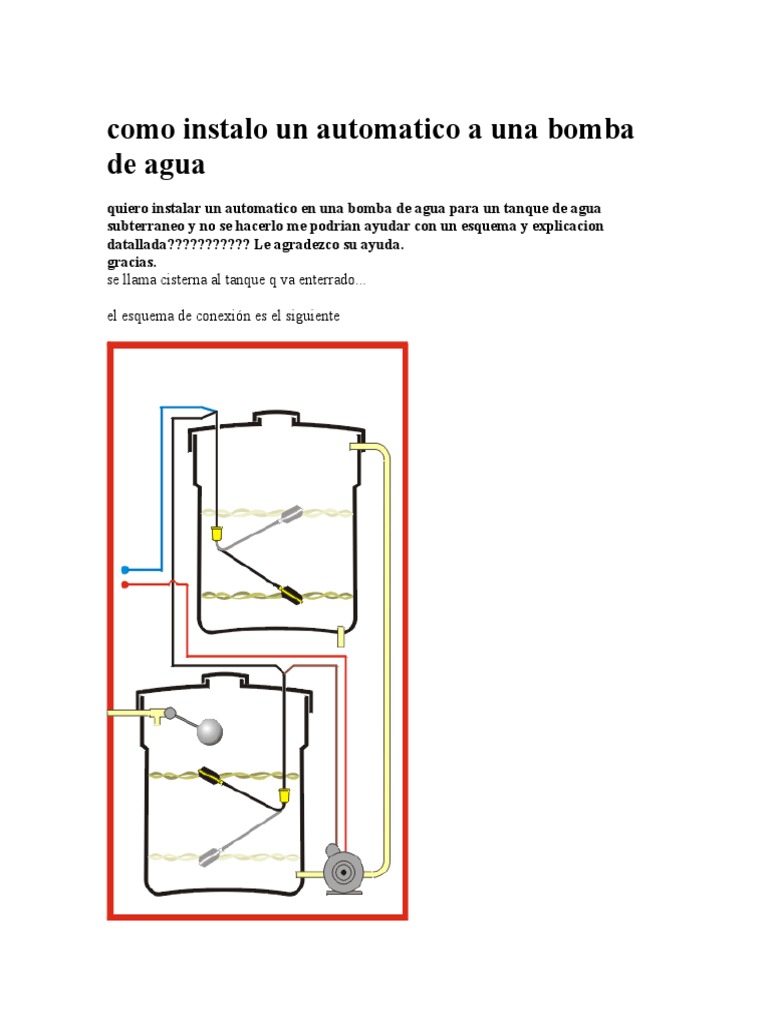 como instalo un automatico a una bomba de agua

quiero instalar un automatico en una bomba de agua para un tanque de agua subterraneo y no se hacerlo me podrian ayudar con un esquema y explicacion datallada??????????? Le agradezco su ayuda.
gracias.
se llama cisterna al tanque q va enterrado...

el esquema de conexión es el siguiente