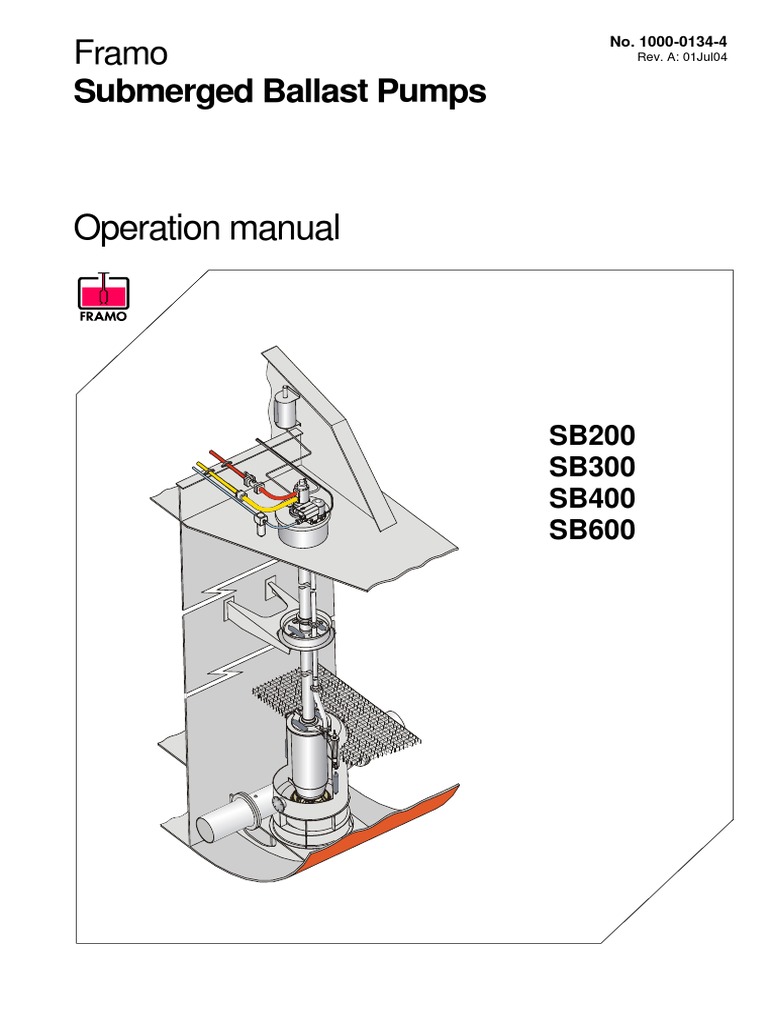 Framo
Submerged Ballast Pumps

No. 1000-0134-4
Rev. A: 01Jul04

Operation manual

FRAMO

SB200
SB300
SB400
SB600