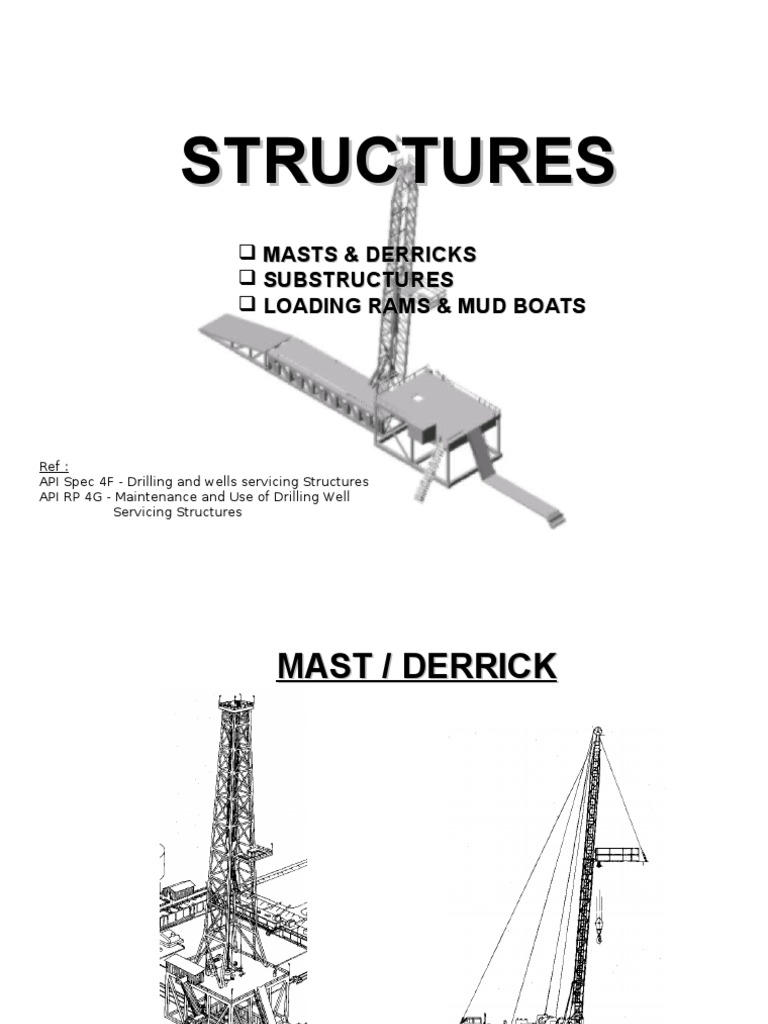 STRUCTURES

❑ MASTS & DERRICKS
❑ SUBSTRUCTURES
❑ LOADING RAMS & MUD BOATS

Ref :
API Spec 4F - Drilling and wells servicing Structures
API RP 4G - Maintenance and Use of Drilling Well Servicing Structures

MAST / DERRICK