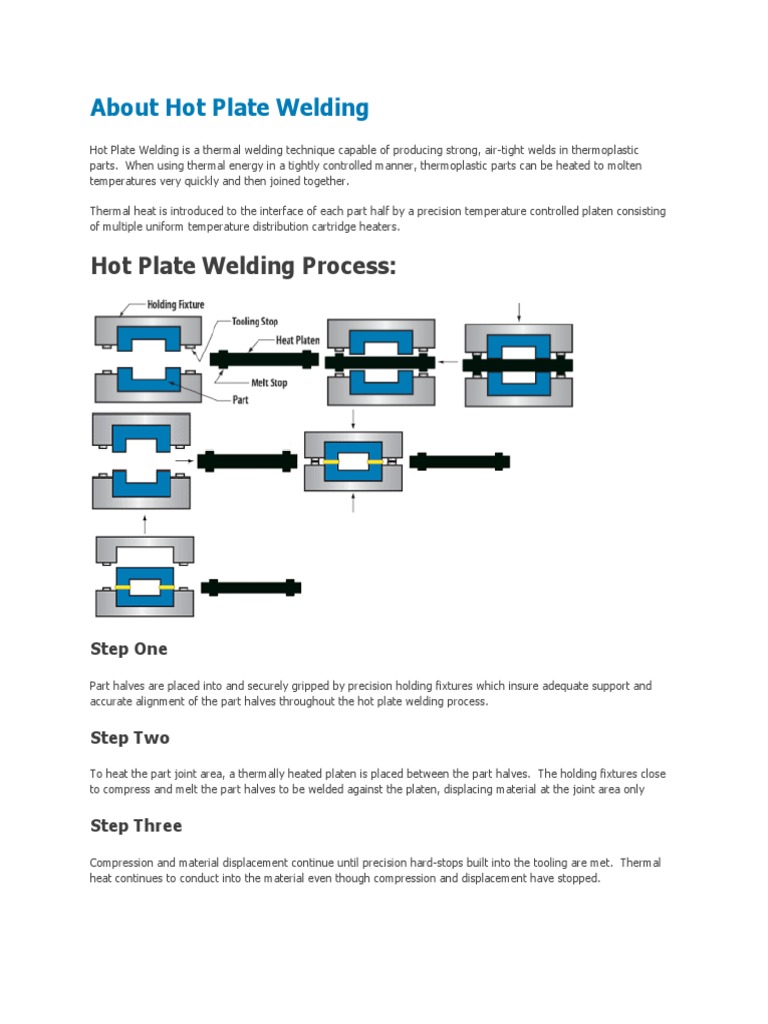 About Hot Plate Welding

Hot Plate Welding is a thermal welding technique capable of producing strong, air-tight welds in thermoplastic parts. When using thermal energy in a tightly controlled manner, thermoplastic parts can be heated to molten temperatures very quickly and then joined together.

Thermal heat is introduced to the interface of each part half by a precision temperature controlled platen consisting of multiple uniform temperature distribution cartridge heaters.

Hot Plate Welding Process:

Holding Fixture
Tooling Stop
Heat Platen
Melt Stop
Part

Step One

Part halves are placed into and securely gripped by precision holding fixtures which insure adequate support and accurate alignment of the part halves throughout the hot plate welding process.

Step Two

To heat the part joint area, a thermally heated platen is placed between the part halves. The holding fixtures close to compress and melt the part halves to be welded against the platen, displacing material at the joint area only

Step Three

Compression and material displacement continue until precision hard-stops built into the tooling are met. Thermal heat continues to conduct into the material even though compression and displacement have stopped.