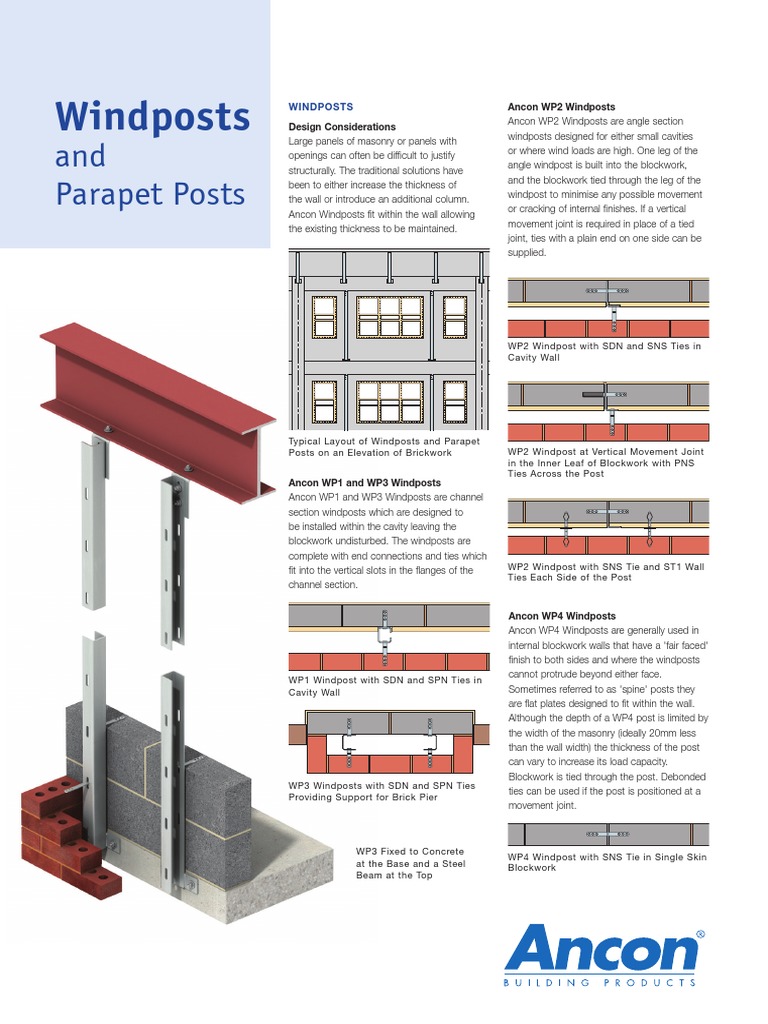 Windposts
and
Parapet Posts

WINDPOSTS

Design Considerations
Large panels of masonry or panels with openings can often be difficult to justify structurally. The traditional solutions have been to either increase the thickness of the wall or introduce an additional column. Ancon Windposts fit within the wall allowing the existing thickness to be maintained.

Typical Layout of Windposts and Parapet Posts on an Elevation of Brickwork

Ancon WP1 and WP3 Windposts
Ancon WP1 and WP3 Windposts are channel section windposts which are designed to be installed within the cavity leaving the blockwork undisturbed. The windposts are complete with end connections and ties which fit into the vertical slots in the flanges of the channel section.

WP1 Windpost with SDN and SPN Ties in Cavity Wall

WP3 Windposts with SDN and SPN Ties Providing Support for Brick Pier

WP3 Fixed to Concrete at the Base and a Steel Beam at the Top

Ancon WP2 Windposts
Ancon WP2 Windposts are angle section windposts designed for either small cavities or where wind loads are high. One leg of the angle windpost is built into the blockwork, and the blockwork tied through the leg of the windpost to minimise any possible movement or cracking of internal finishes. If a vertical movement joint is required in place of a tied joint, ties with a plain end on one side can be supplied.

WP2 Windpost with SDN and SNS Ties in Cavity Wall

WP2 Windpost at Vertical Movement Joint in the Inner Leaf of Blockwork with PNS Ties Across the Post

WP2 Windpost with SNS Tie and ST1 Wall Ties Each Side of the Post

Ancon WP4 Windposts
Ancon WP4 Windposts are generally used in internal blockwork walls that have a 'fair faced' finish to both sides and where the windposts cannot protrude beyond either face. Sometimes referred to as 'spine' posts they are flat plates designed to fit within the wall. Although the depth of a WP4 post is limited by the width of the masonry (ideally 20mm less than the wall width) the thickness of the post can vary to increase its load capacity. Blockwork is tied through the post. Debonded ties can be used if the post is positioned at a movement joint.

WP4 Windpost with SNS Tie in Single Skin Blockwork

Ancon®
BUILDING PRODUCTS