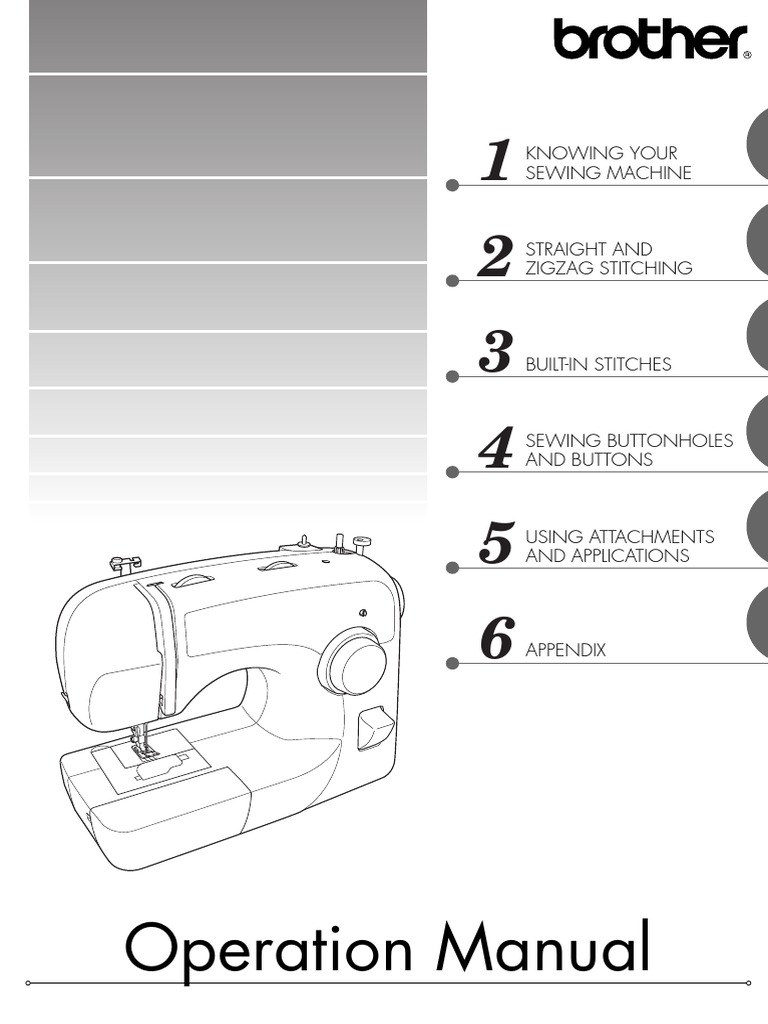 brother®

1 KNOWING YOUR SEWING MACHINE

2 STRAIGHT AND ZIGZAG STITCHING

3 BUILT-IN STITCHES

4 SEWING BUTTONHOLES AND BUTTONS

5 USING ATTACHMENTS AND APPLICATIONS

6 APPENDIX

Operation Manual