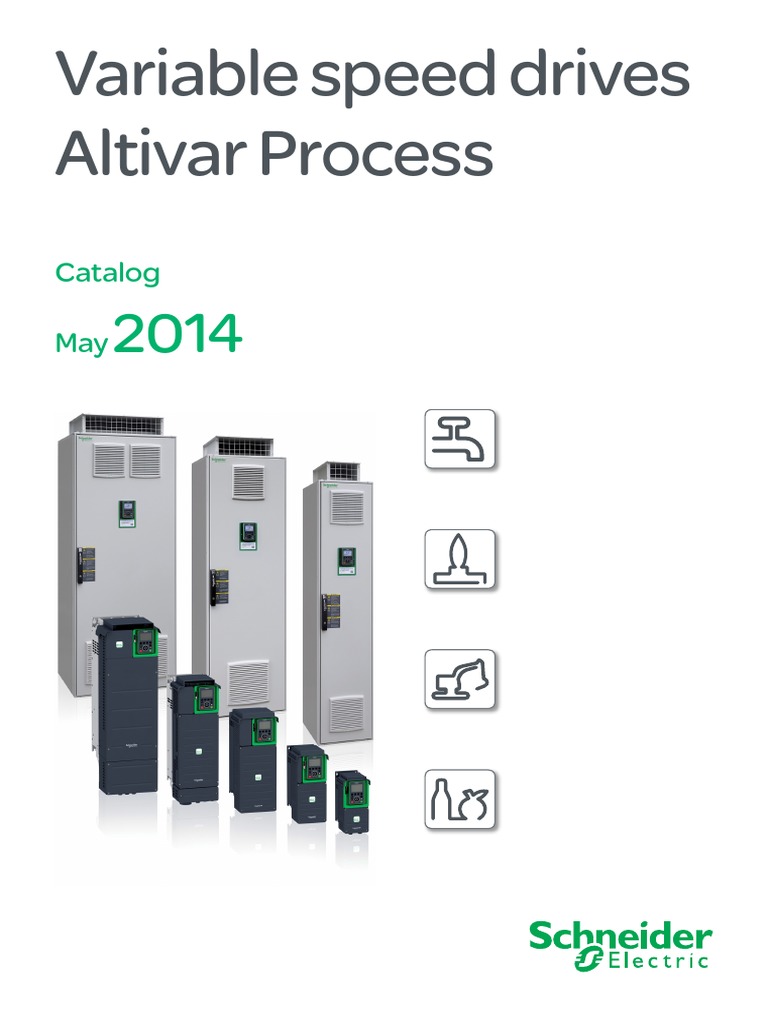 Variable speed drives
Altivar Process

Catalog

May 2014

Schneider
Electric