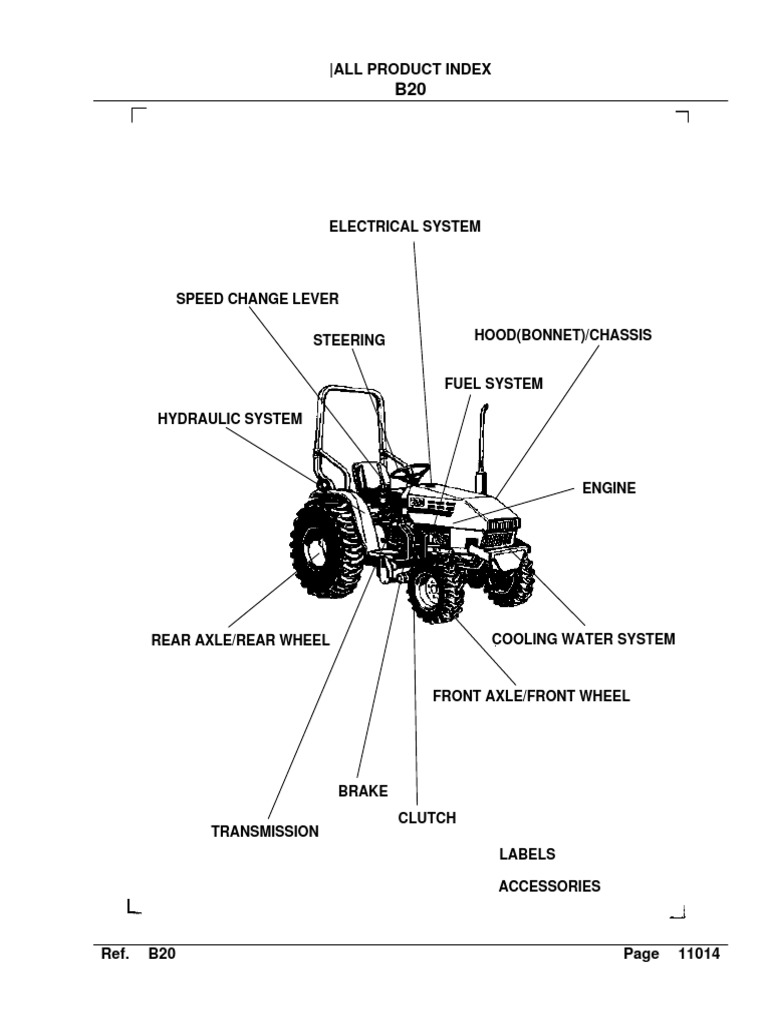 |ALL PRODUCT INDEX
B20

ELECTRICAL SYSTEM

SPEED CHANGE LEVER

STEERING

HOOD(BONNET)/CHASSIS

FUEL SYSTEM

HYDRAULIC SYSTEM

ENGINE

REAR AXLE/REAR WHEEL

COOLING WATER SYSTEM

FRONT AXLE/FRONT WHEEL

BRAKE

CLUTCH

TRANSMISSION

LABELS

ACCESSORIES

Ref. B20 Page 11014