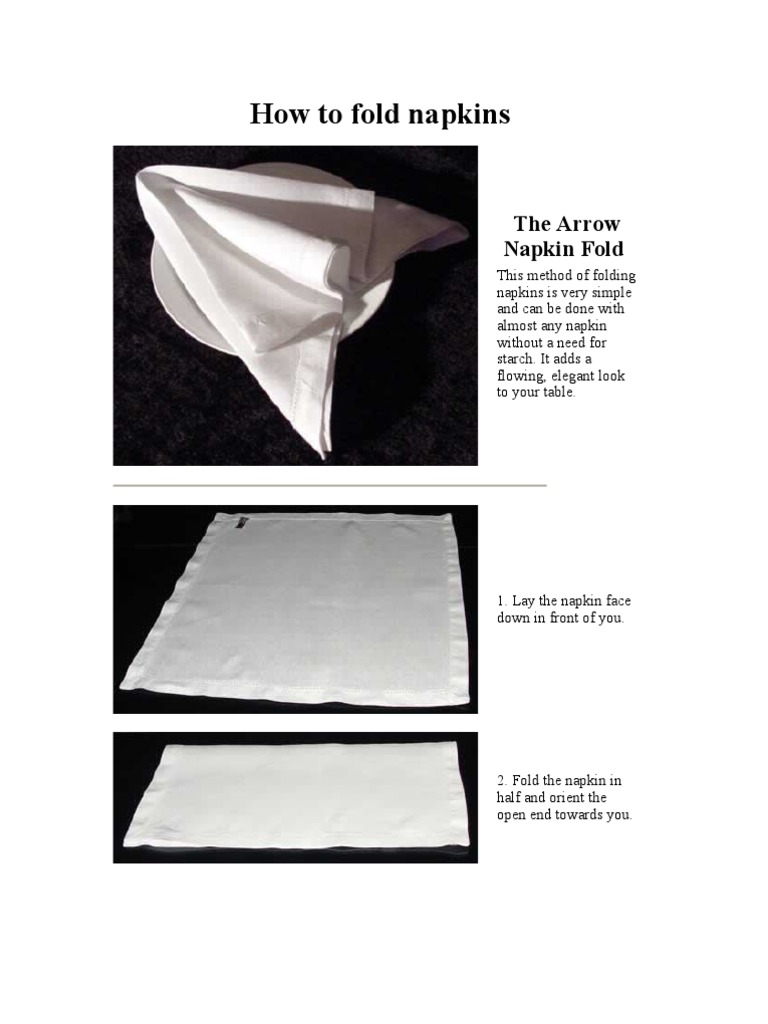 How to fold napkins

The Arrow Napkin Fold

This method of folding napkins is very simple and can be done with almost any napkin without a need for starch. It adds a flowing, elegant look to your table.

1. Lay the napkin face down in front of you.

2. Fold the napkin in half and orient the open end towards you.