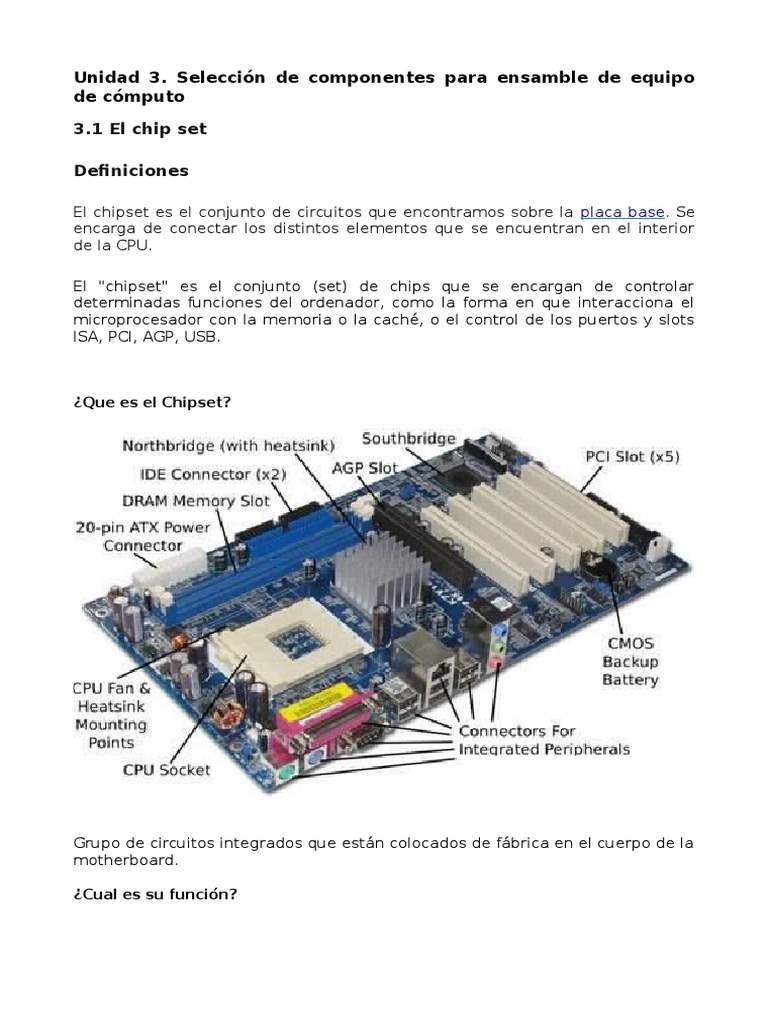 Unidad 3. Selección de componentes para ensamble de equipo de cómputo

3.1 El chip set

Definiciones

El chipset es el conjunto de circuitos que encontramos sobre la placa base. Se encarga de conectar los distintos elementos que se encuentran en el interior de la CPU.

El "chipset" es el conjunto (set) de chips que se encargan de controlar determinadas funciones del ordenador, como la forma en que interacciona el microprocesador con la memoria o la caché, o el control de los puertos y slots ISA, PCI, AGP, USB.

¿Que es el Chipset?

Northbridge (with heatsink)
Southbridge
IDE Connector (x2)
AGP Slot
PCI Slot (x5)
DRAM Memory Slot
20-pin ATX Power Connector
CMOS Backup Battery
CPU Fan & Heatsink Mounting Points
Connectors For Integrated Peripherals
CPU Socket

Grupo de circuitos integrados que están colocados de fábrica en el cuerpo de la motherboard.

¿Cual es su función?