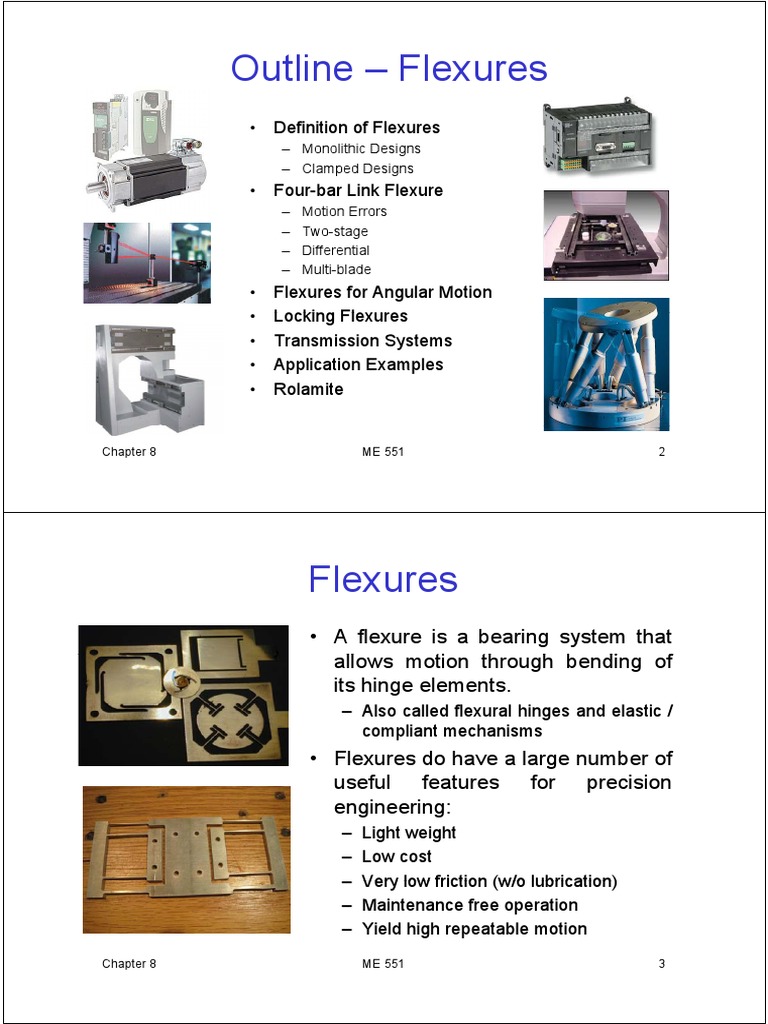 Outline – Flexures

• Definition of Flexures
– Monolithic Designs
– Clamped Designs
• Four-bar Link Flexure
– Motion Errors
– Two-stage
– Differential
– Multi-blade
• Flexures for Angular Motion
• Locking Flexures
• Transmission Systems
• Application Examples
• Rolamite

Chapter 8 ME 551 2

Flexures

• A flexure is a bearing system that allows motion through bending of its hinge elements.
– Also called flexural hinges and elastic / compliant mechanisms
• Flexures do have a large number of useful features for precision engineering:
– Light weight
– Low cost
– Very low friction (w/o lubrication)
– Maintenance free operation
– Yield high repeatable motion

Chapter 8 ME 551 3