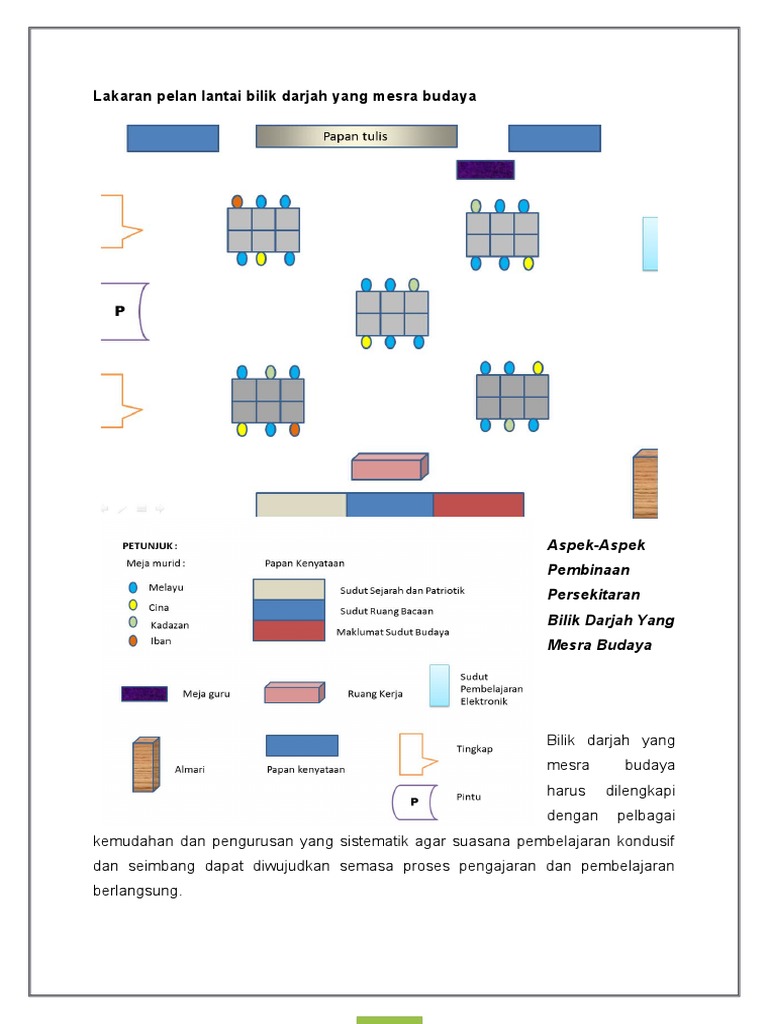 Lakaran pelan lantai bilik darjah yang mesra budaya

Papan tulis

P

PETUNJUK :
Meja murid :
Melayu
Cina
Kadazan
Iban

Papan Kenyataan
Sudut Sejarah dan Patriotik
Sudut Ruang Bacaan
Maklumat Sudut Budaya

Meja guru
Ruang Kerja
Sudut Pembelajaran Elektronik

Almari
Papan kenyataan
Tingkap
P
Pintu

Aspek-Aspek Pembinaan Persekitaran Bilik Darjah Yang Mesra Budaya

Bilik darjah yang mesra budaya harus dilengkapi dengan pelbagai kemudahan dan pengurusan yang sistematik agar suasana pembelajaran kondusif dan seimbang dapat diwujudkan semasa proses pengajaran dan pembelajaran berlangsung.