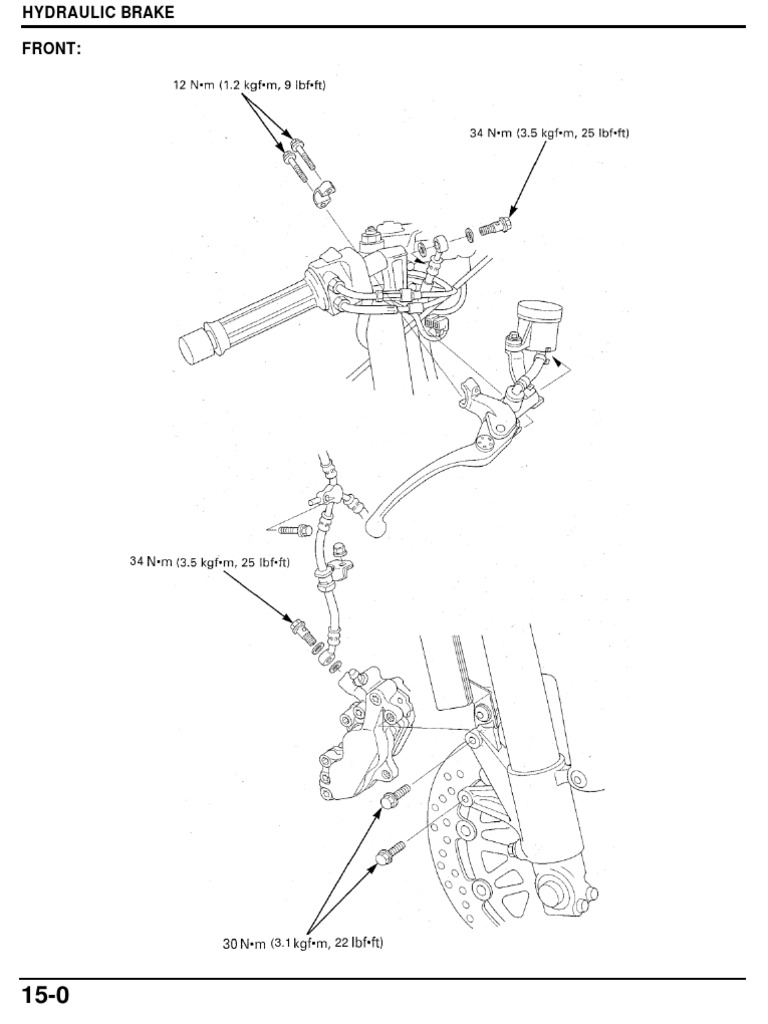 HYDRAULIC BRAKE

FRONT:

12 N•m (1.2 kgf•m, 9 lbf•ft)

34 N•m (3.5 kgf•m, 25 lbf•ft)

34 N•m (3.5 kgf•m, 25 lbf•ft)

30 N•m (3.1 kgf•m, 22 lbf•ft)

15-0