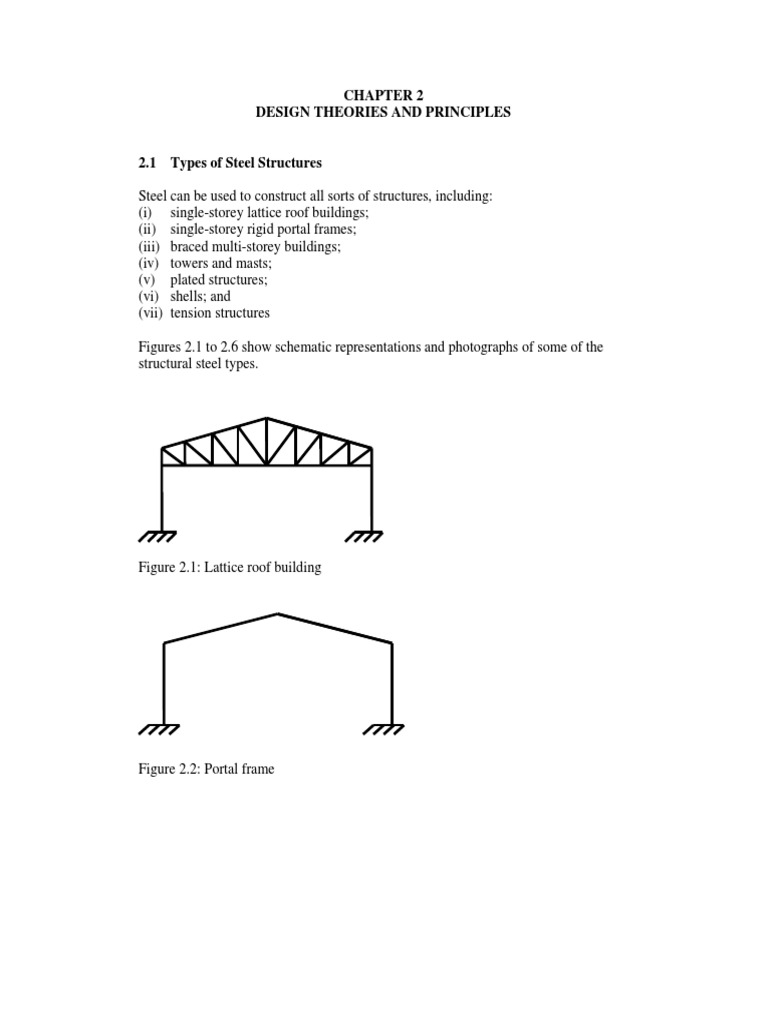 CHAPTER 2
DESIGN THEORIES AND PRINCIPLES

2.1 Types of Steel Structures

Steel can be used to construct all sorts of structures, including:
(i) single-storey lattice roof buildings;
(ii) single-storey rigid portal frames;
(iii) braced multi-storey buildings;
(iv) towers and masts;
(v) plated structures;
(vi) shells; and
(vii) tension structures

Figures 2.1 to 2.6 show schematic representations and photographs of some of the structural steel types.

Figure 2.1: Lattice roof building

Figure 2.2: Portal frame